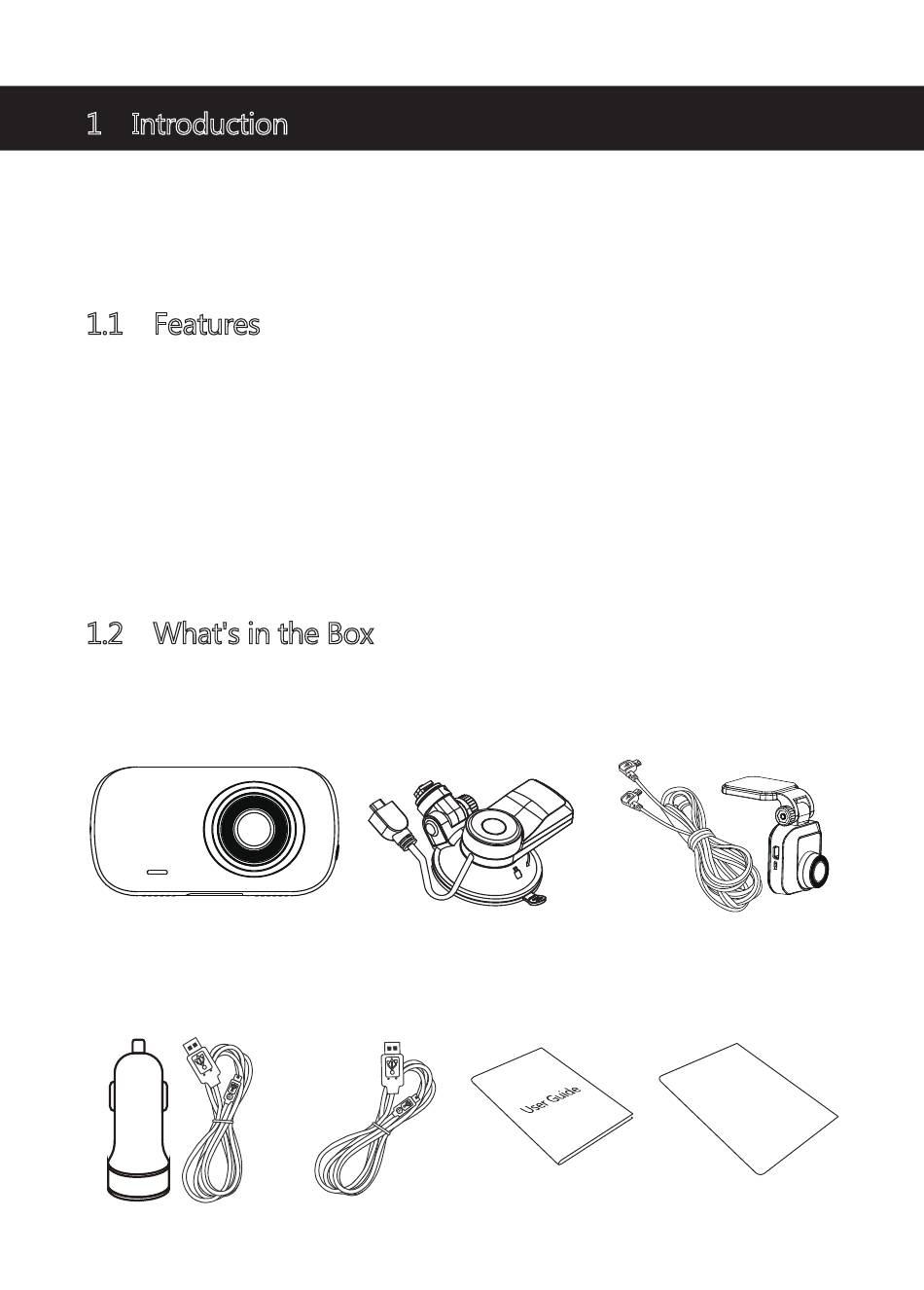 1 Introduction

1.1 Features

1.2 What's in the Box

User Guide