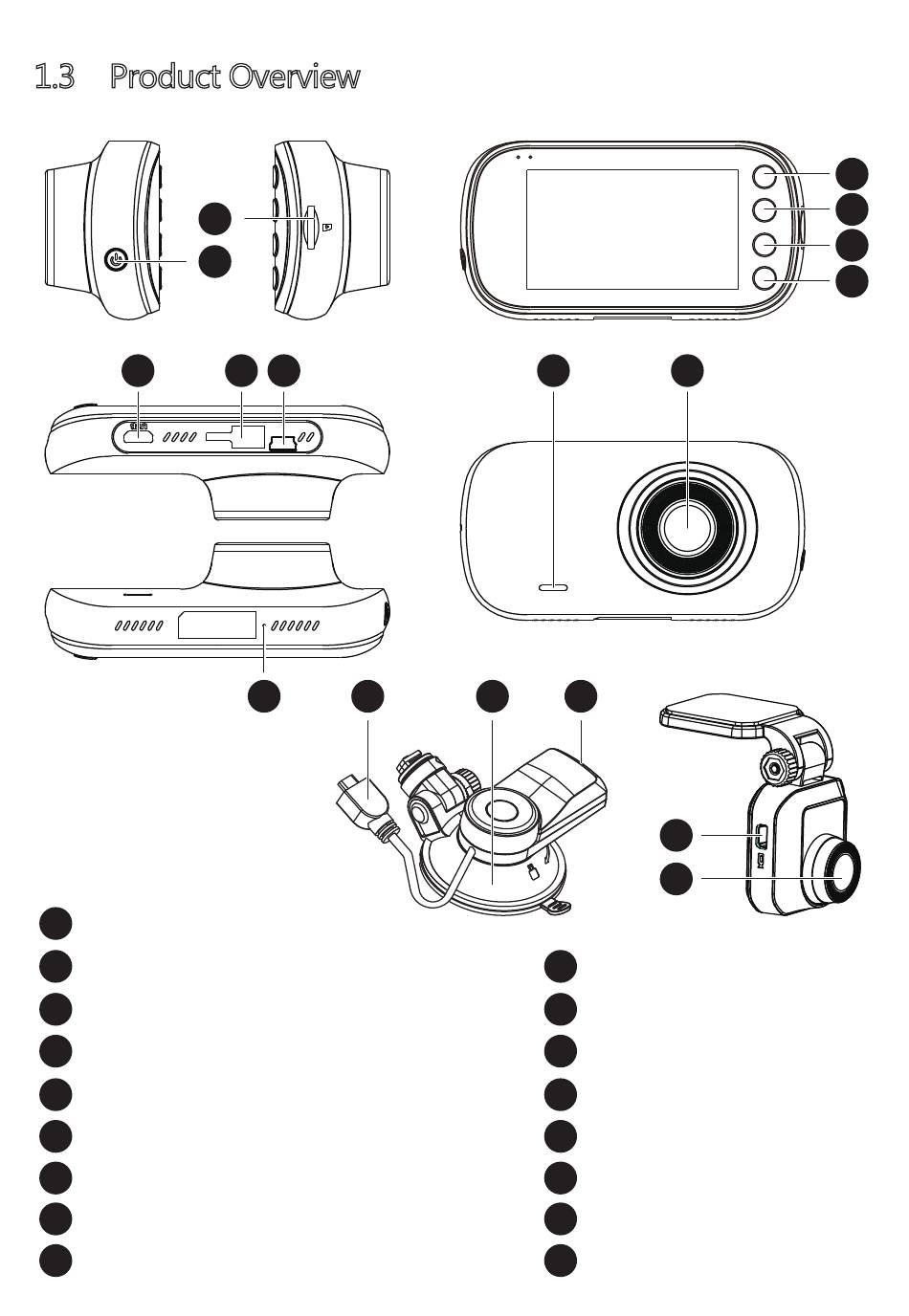 1.3 Product Overview