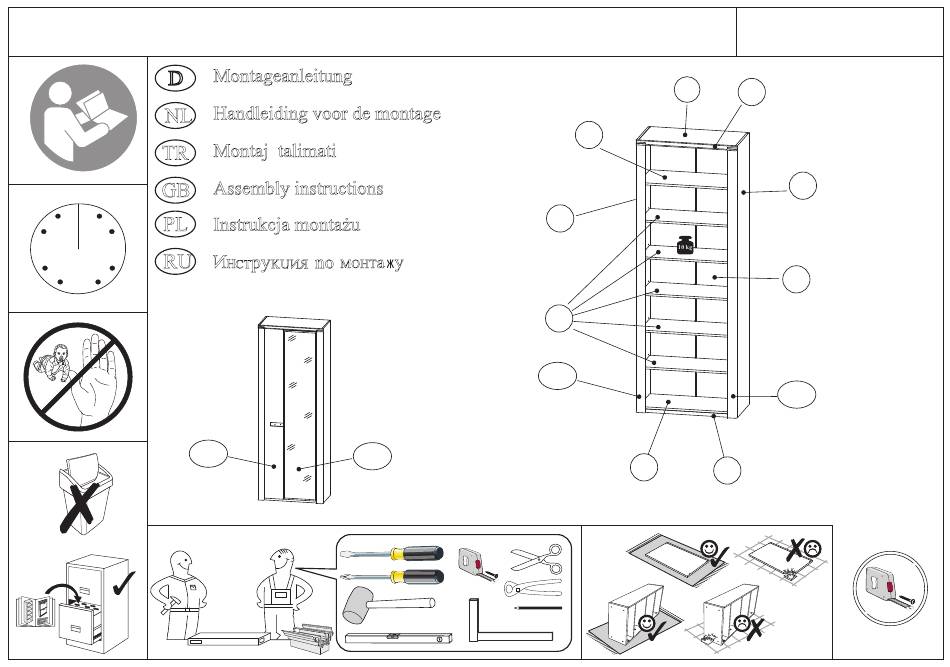 D Montageanleitung
NL Handleiding voor de montage
TR Montaj talimati
GB Assembly instructions
PL Instrukcja montażu
RU Инструкция по монтажу

10 kg