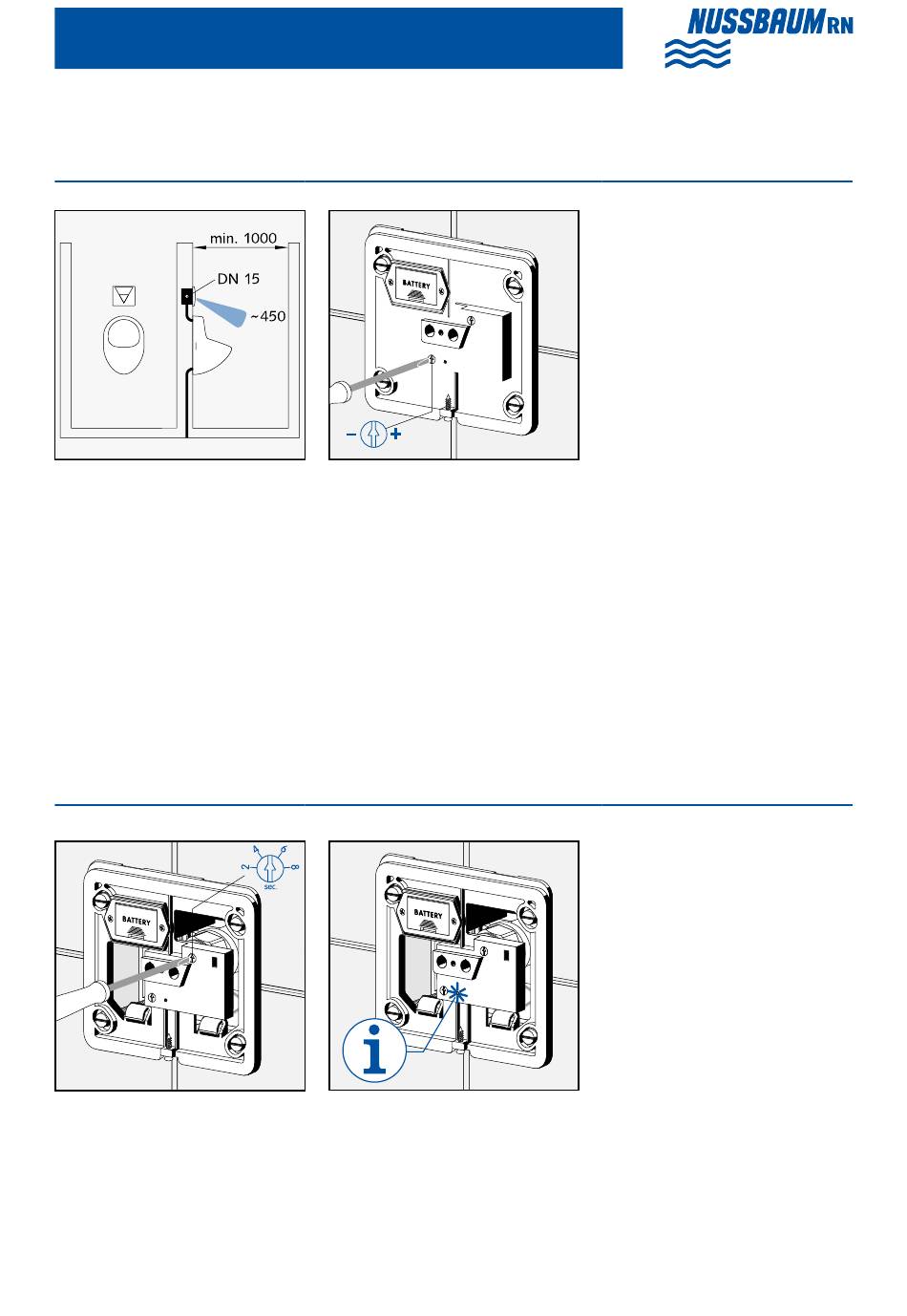 NUSSBAUM RN

min. 1000
DN 15
~450

BATTERY
− +

2 4 6 8
sec.
BATTERY

BATTERY
i