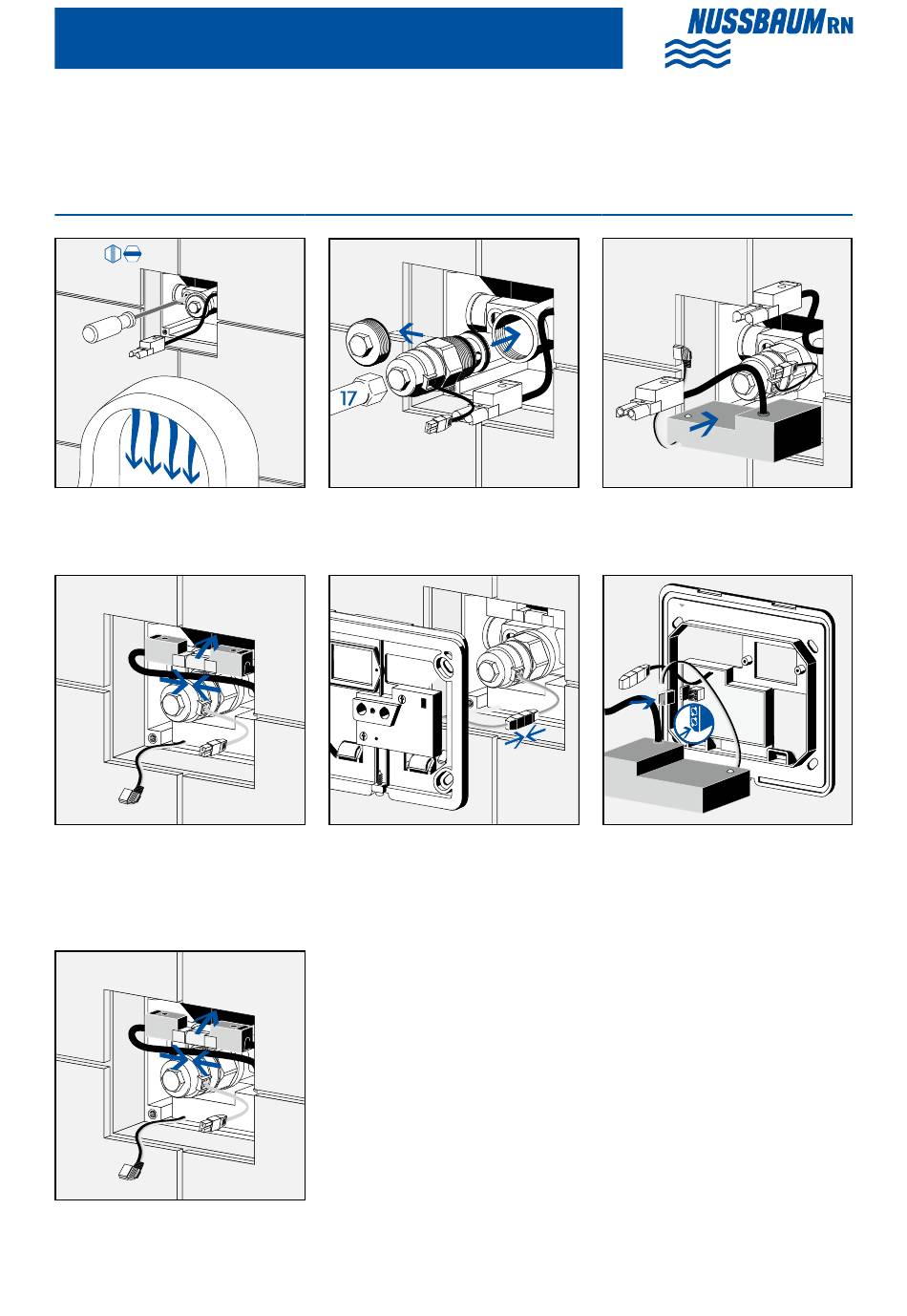 NUSSBAUM RN

17