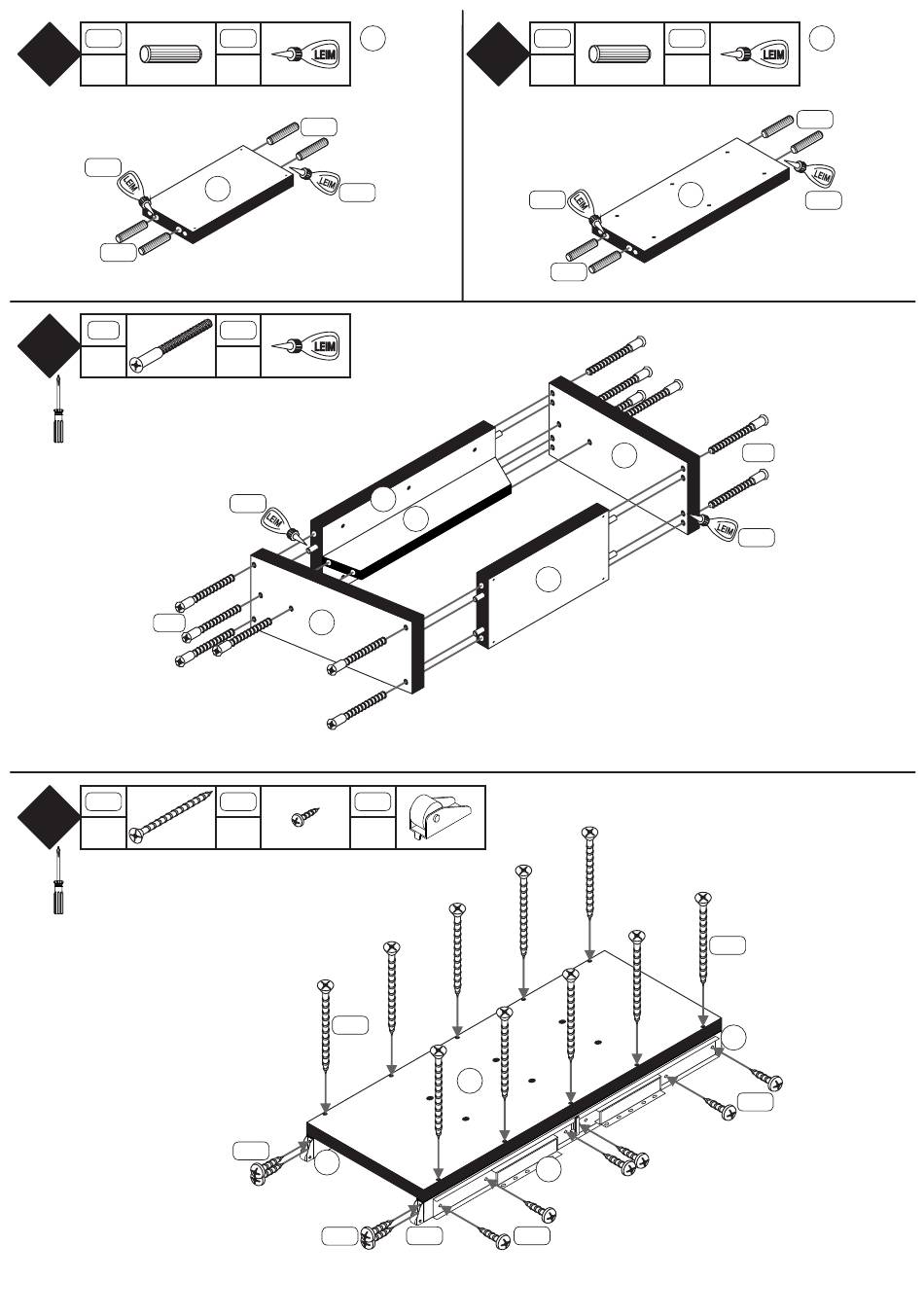 LEIM

LEIM

LEIM

LEIM

LEIM

LEIM

LEIM

LEIM

LEIM