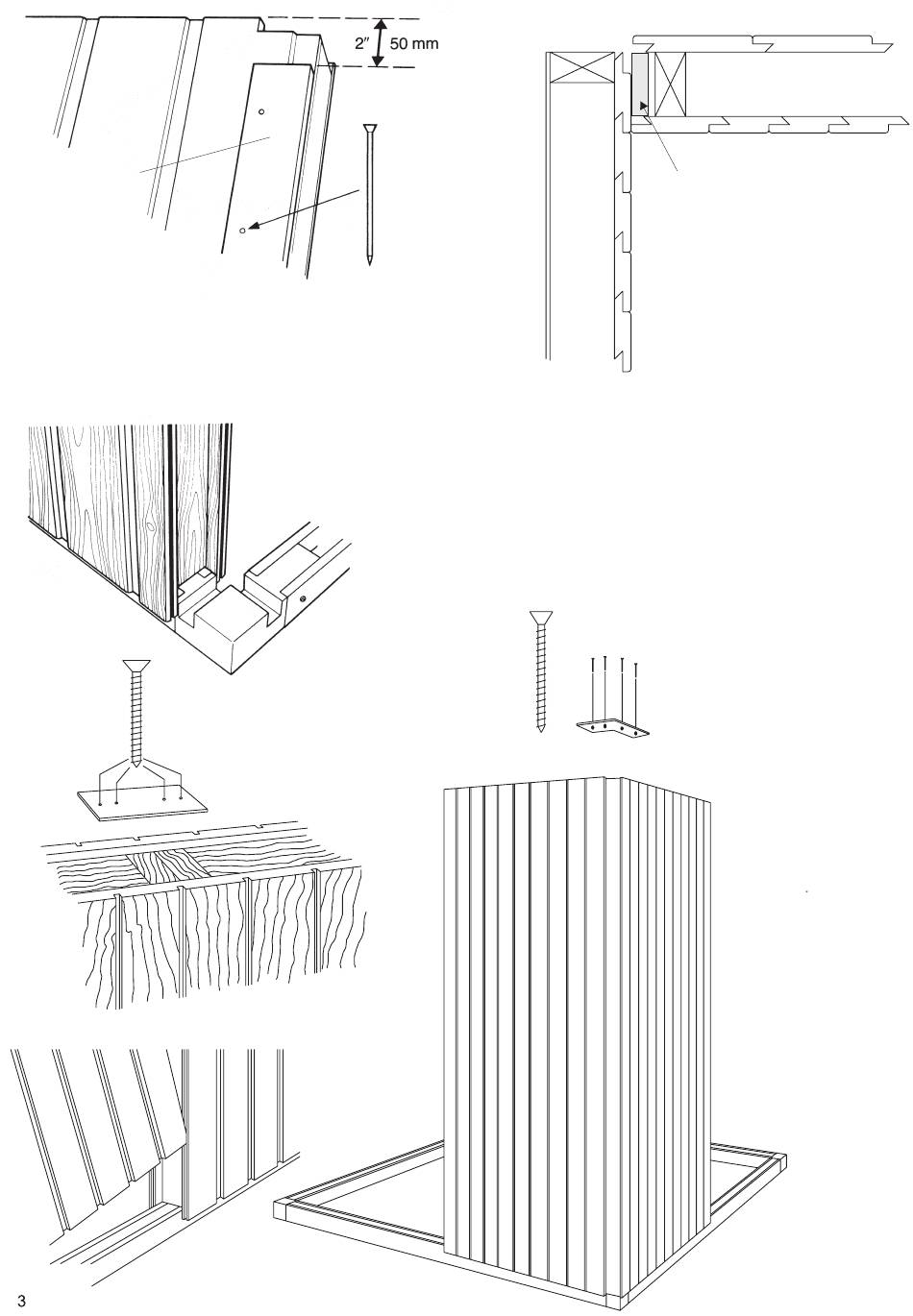 2″
50 mm

3