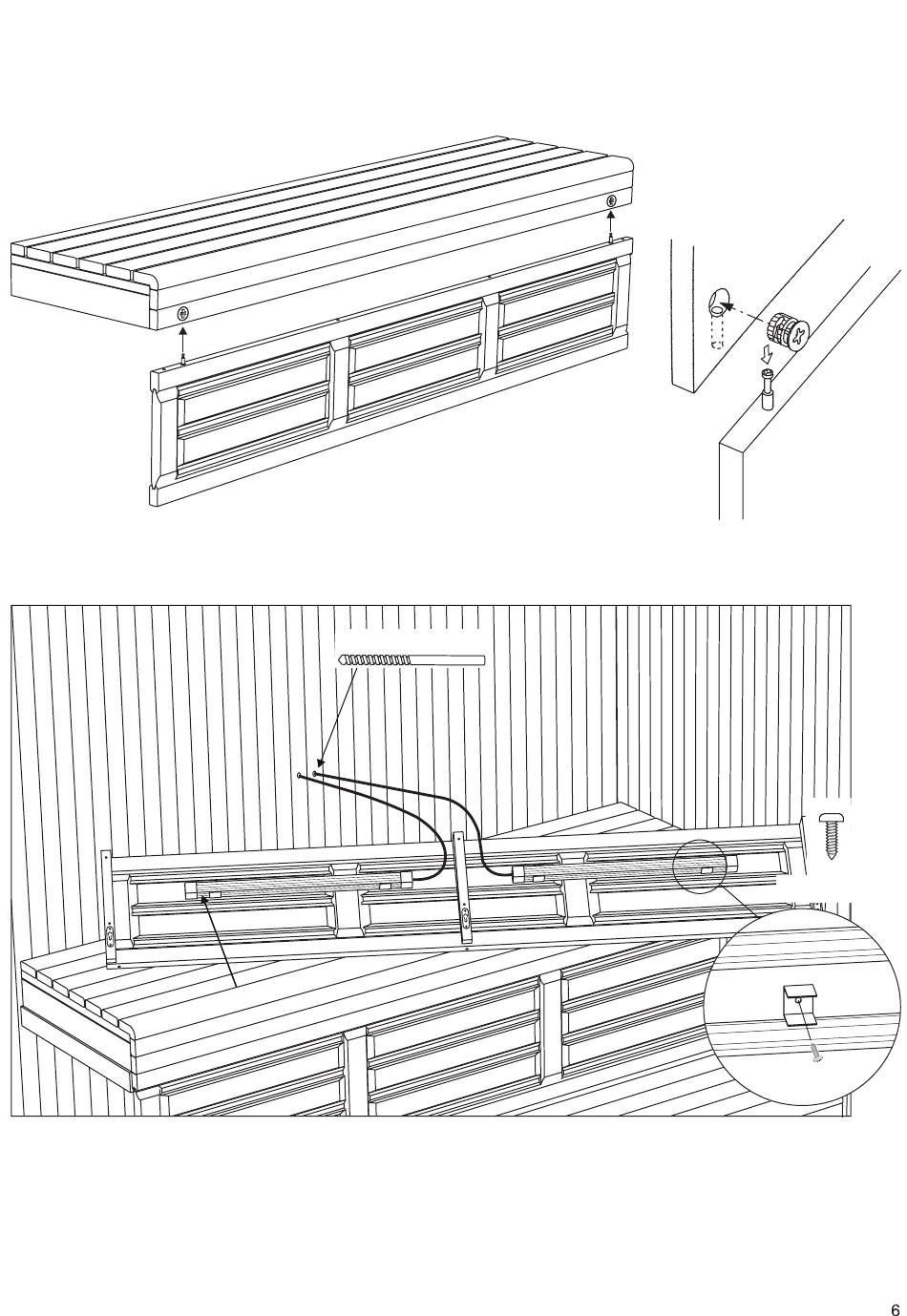 6