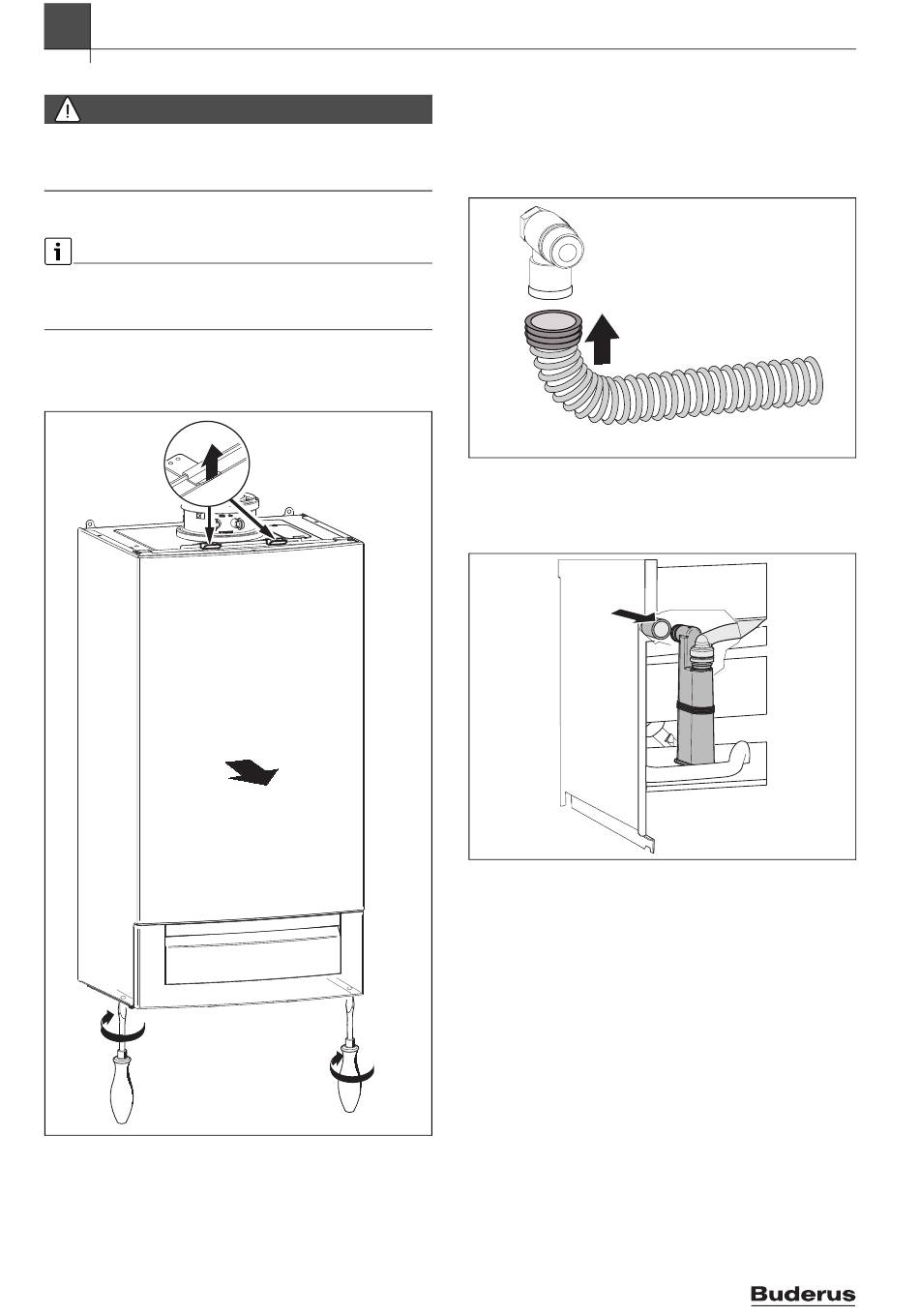 Buderus