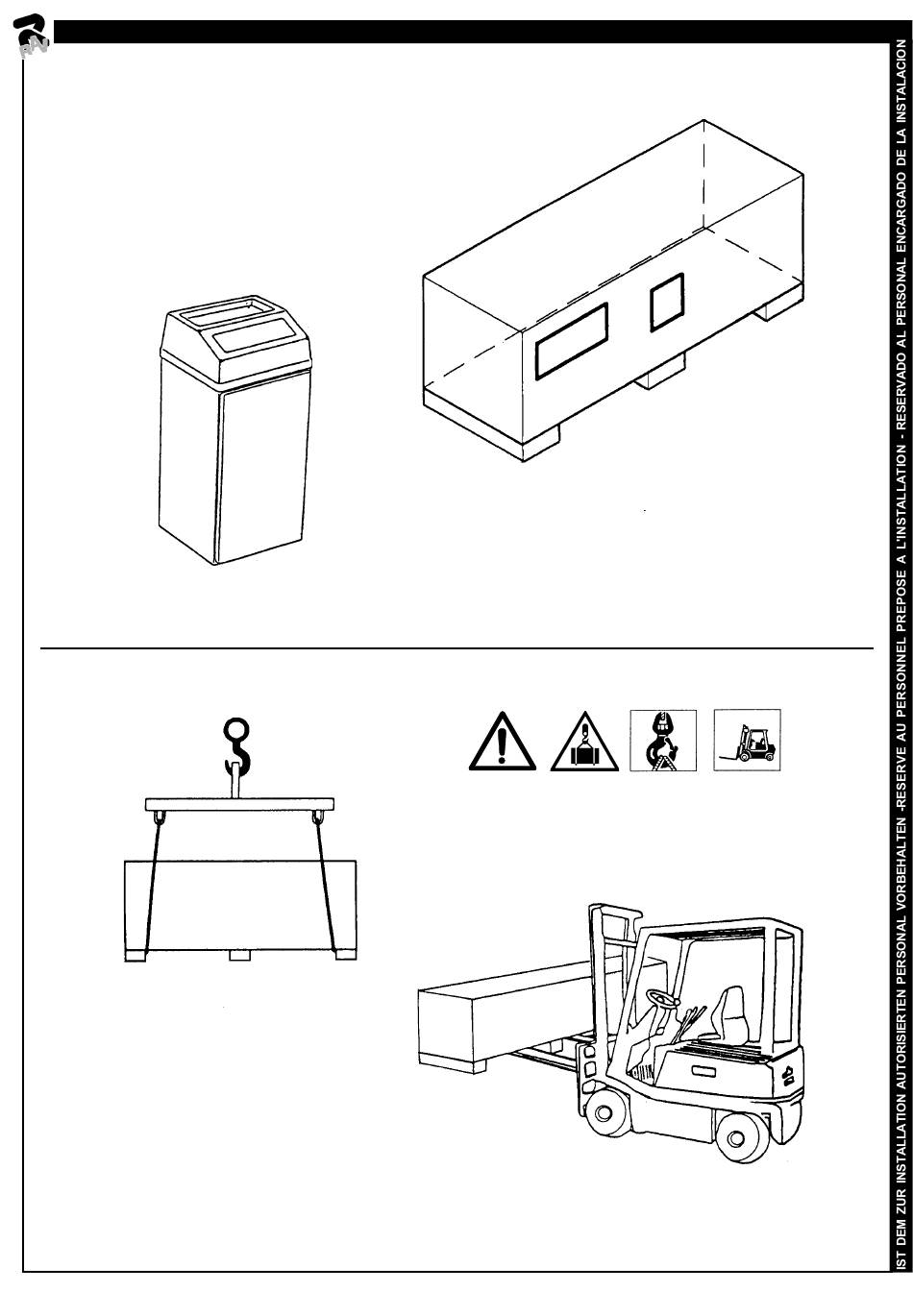 RAV

IST DEM ZUR INSTALLATION AUTORISIERTEN PERSONAL VORBEHALTEN -RESERVE AU PERSONNEL PREPOSE A L'INSTALLATION - RESERVADO AL PERSONAL ENCARGADO DE LA INSTALACION