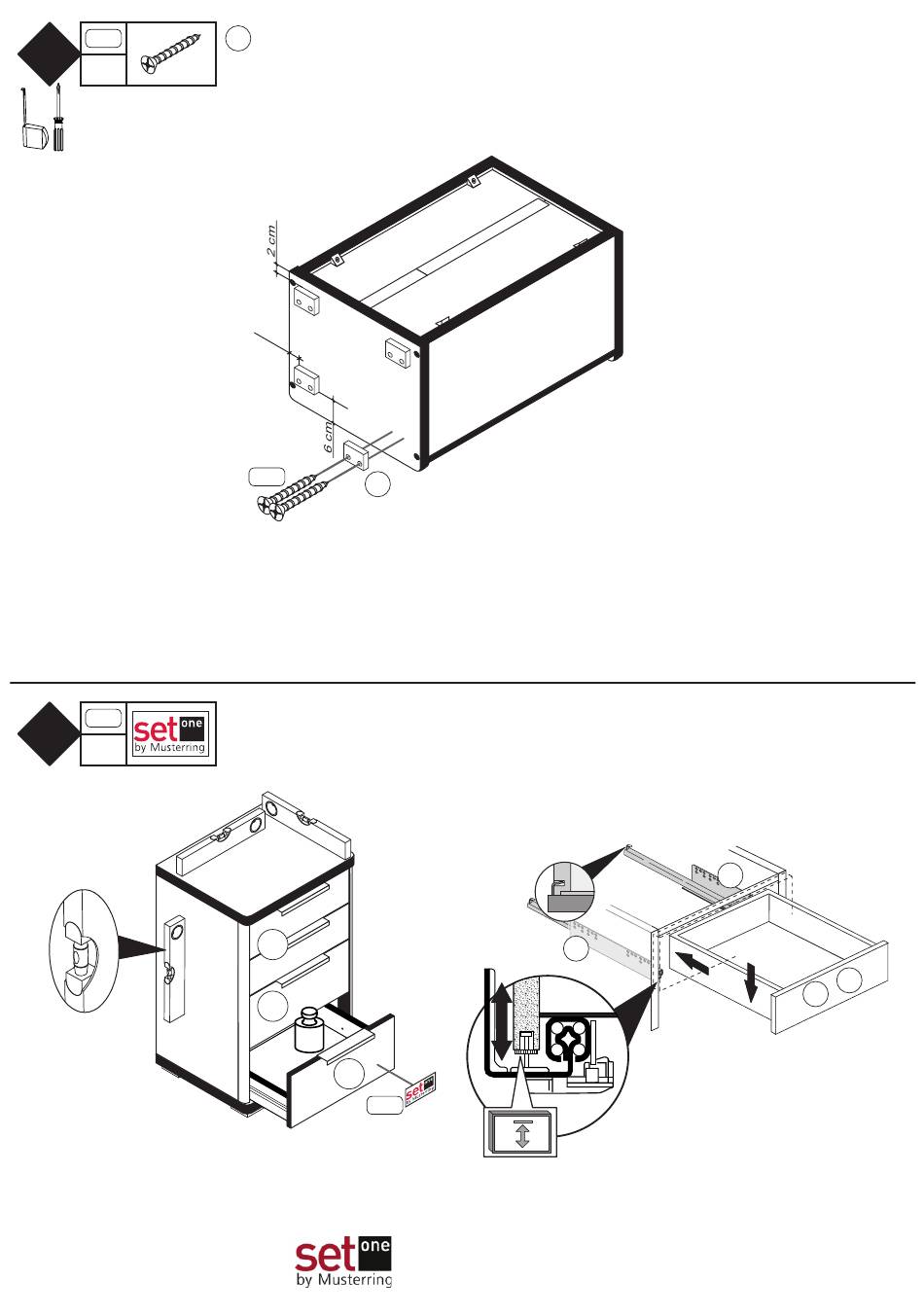 2 cm

6 cm

set one by Musterring

set one

set one by Musterring