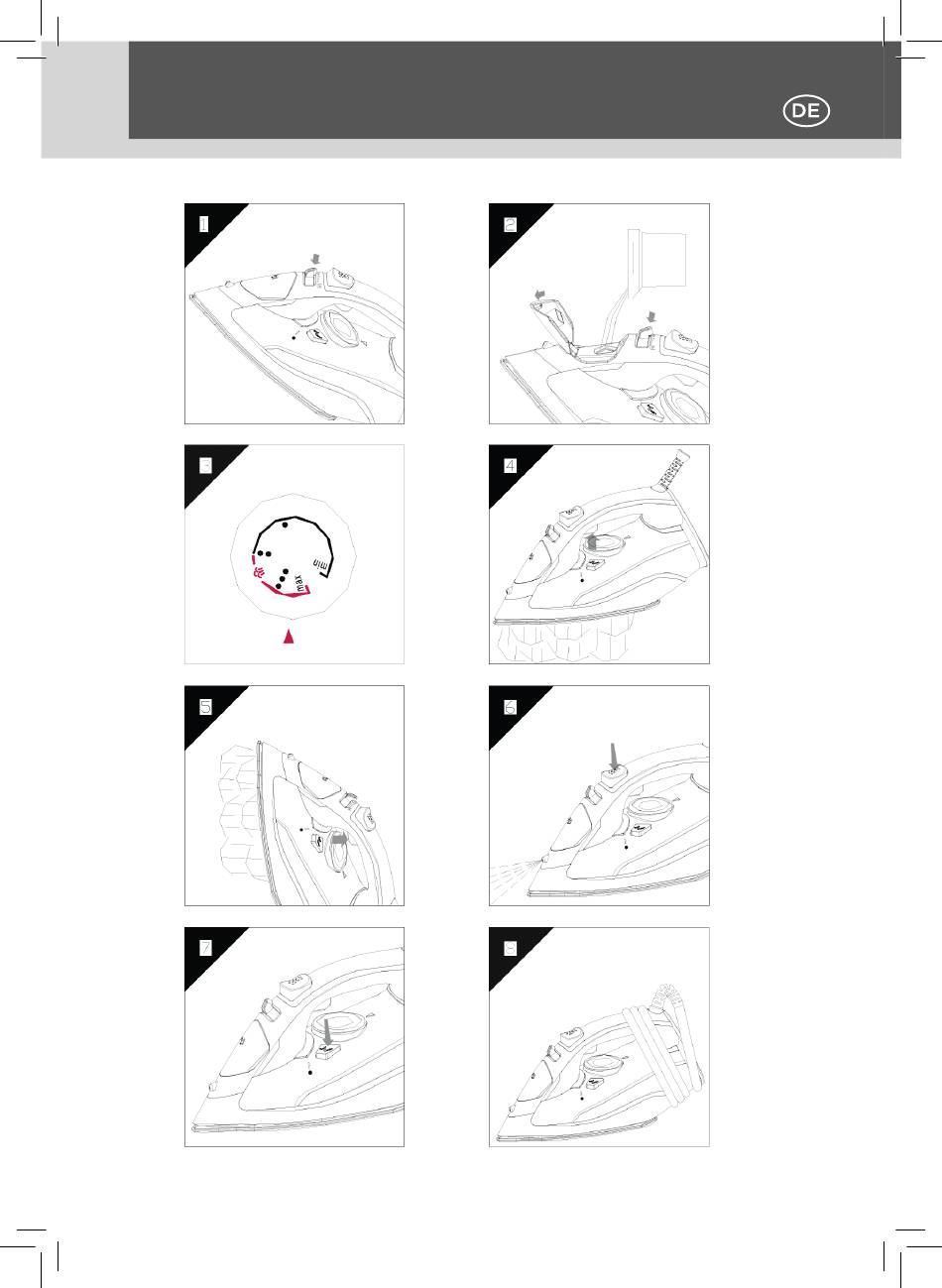 DE

1

2

3

min

max

4

5

6

7

8