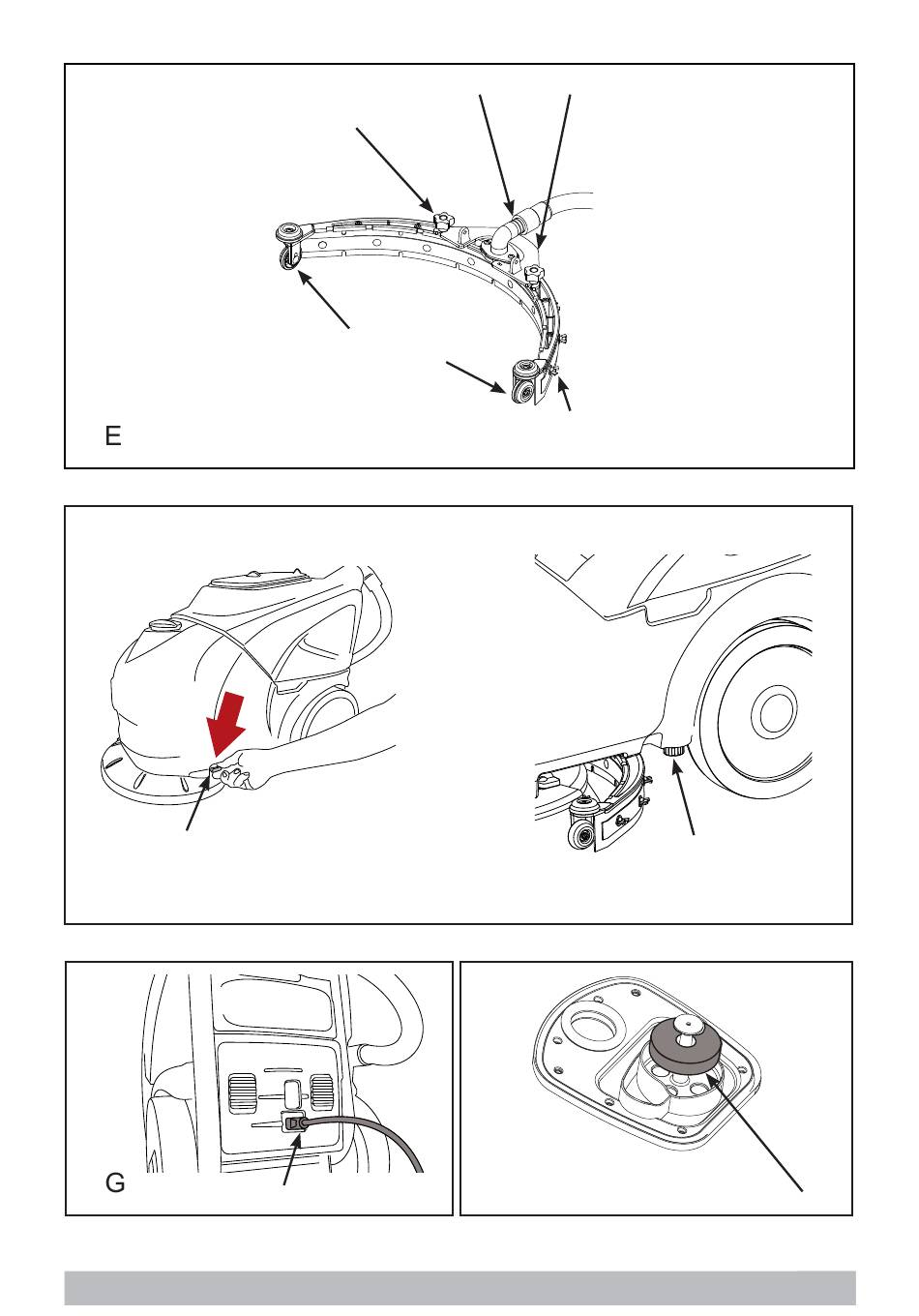 E

G