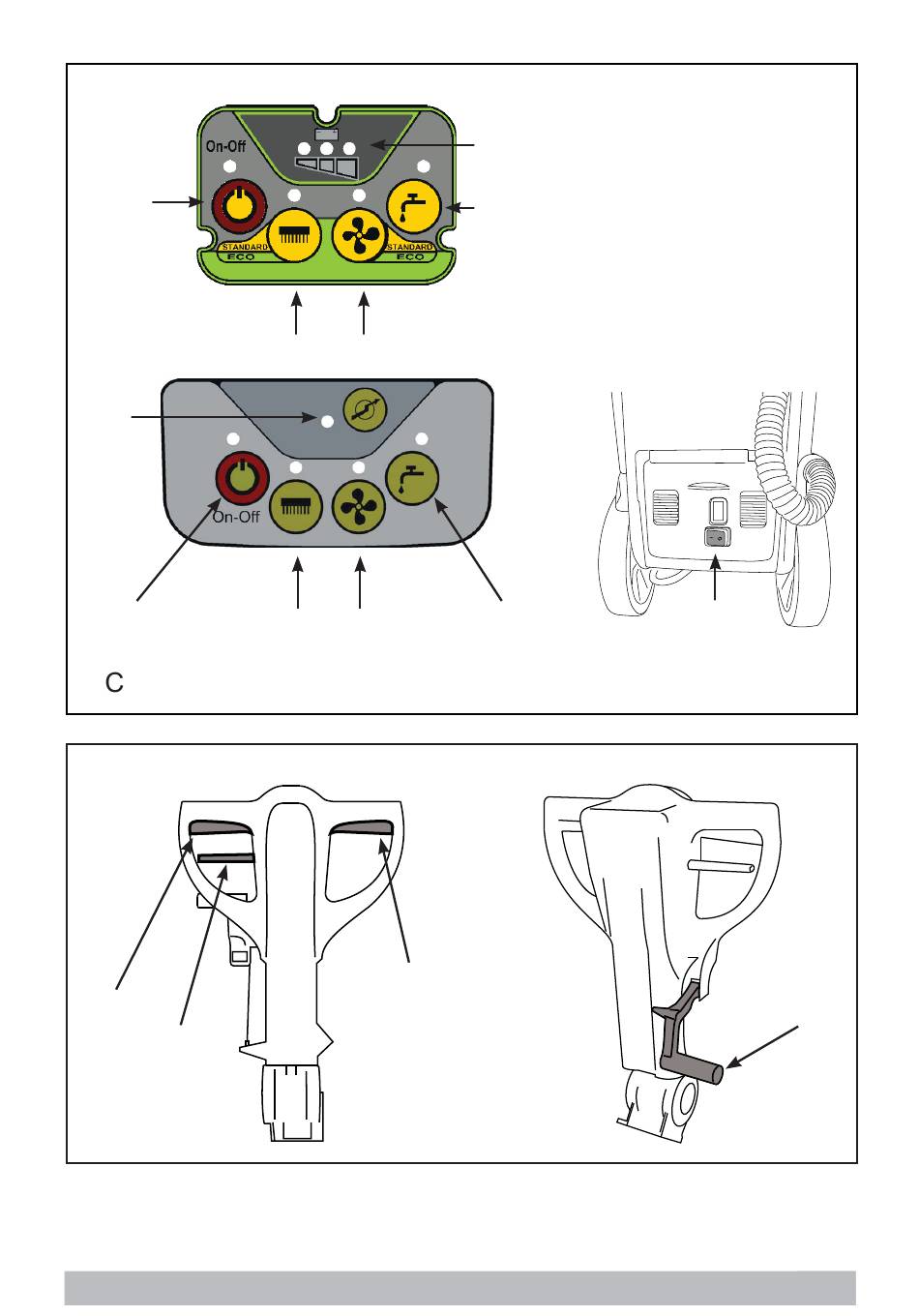 On-Off

STANDARD
ECO

STANDARD
ECO

On-Off

C