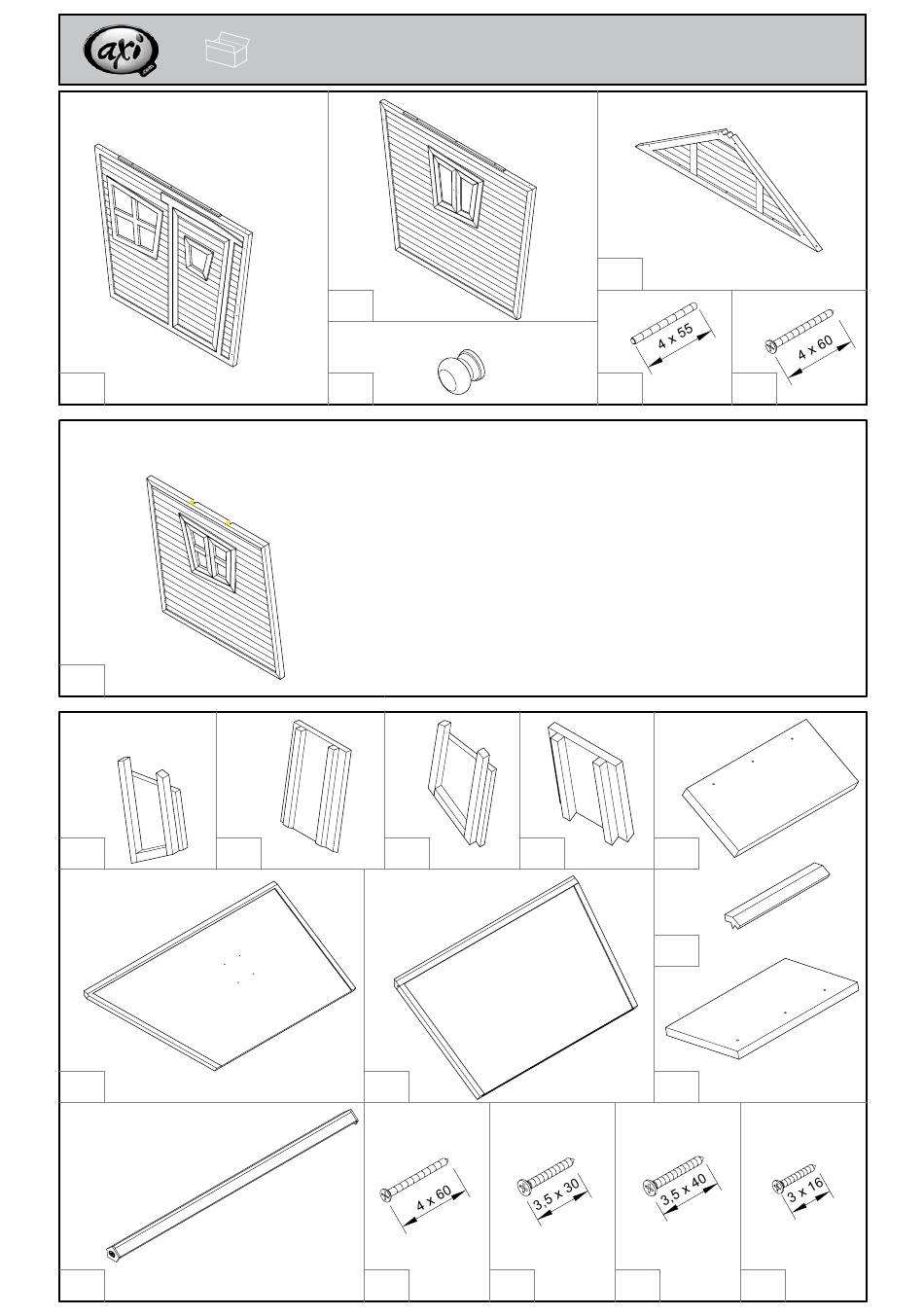 axi

4 x 55

4 x 60

4 x 60

3,5 x 30

3,5 x 40

3 x 16