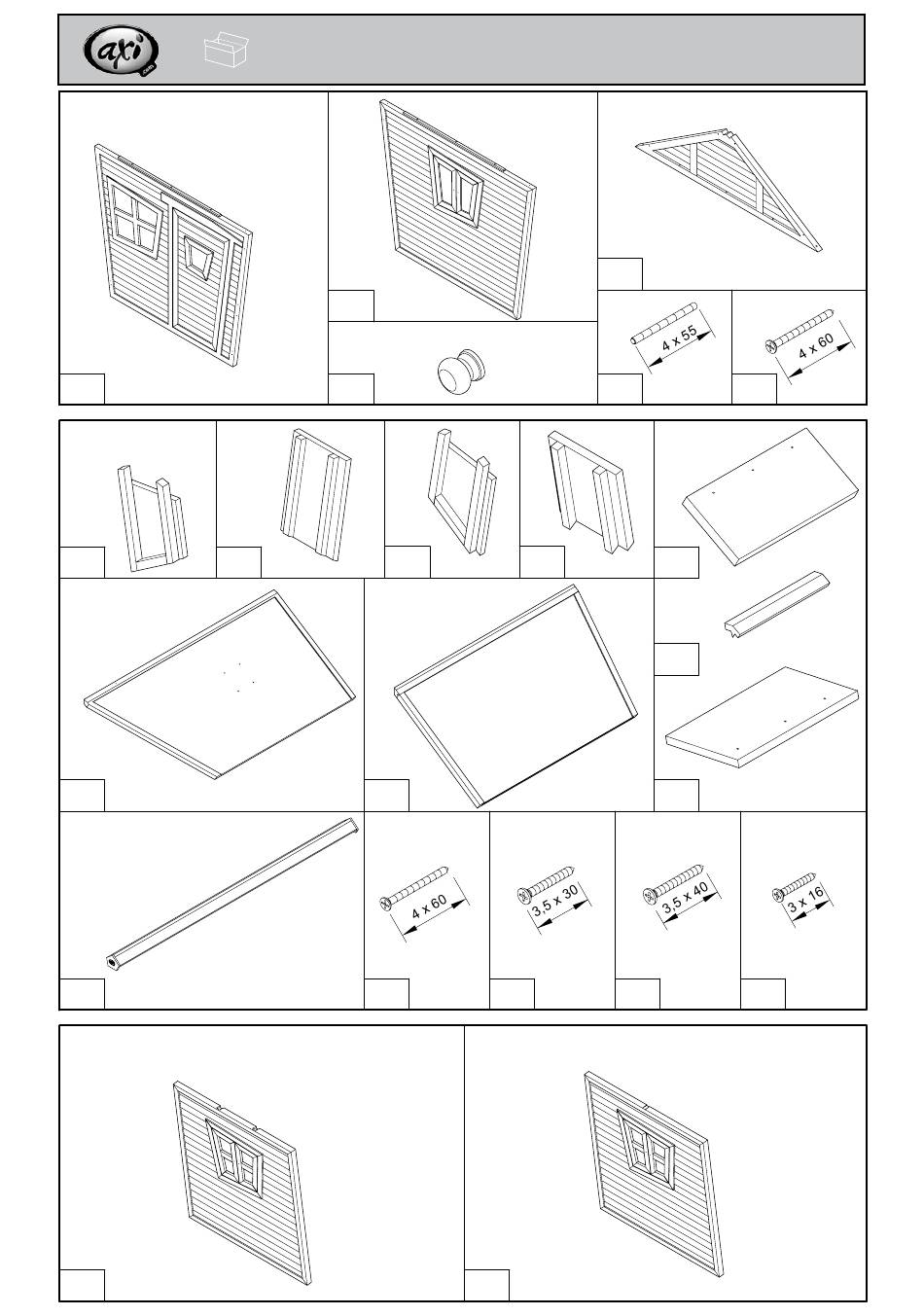 axi

4 x 55

4 x 60

4 x 60

3,5 x 30

3,5 x 40

3 x 16