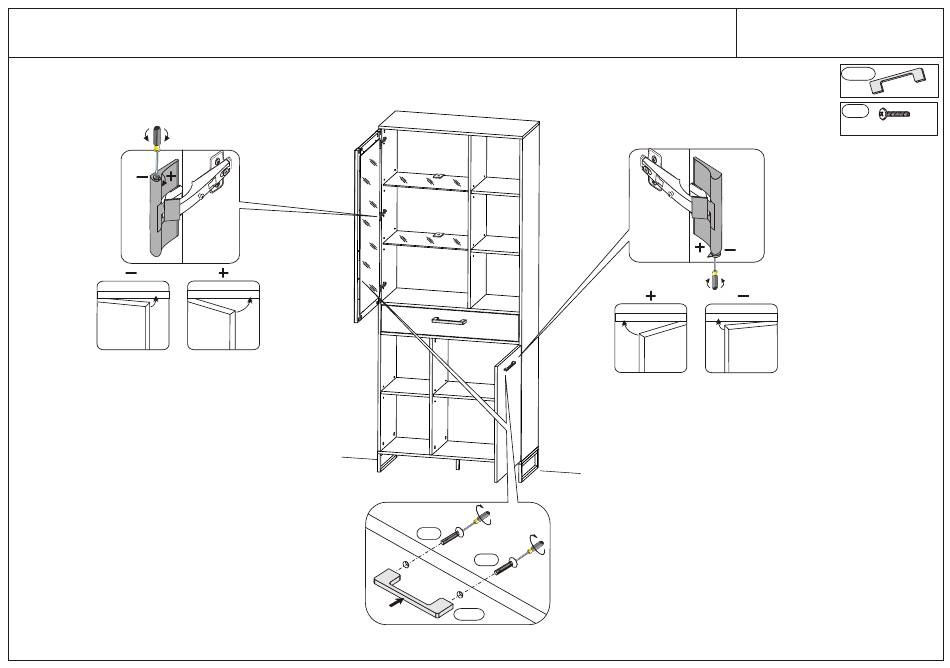 − +

−

+

+ −

+

−