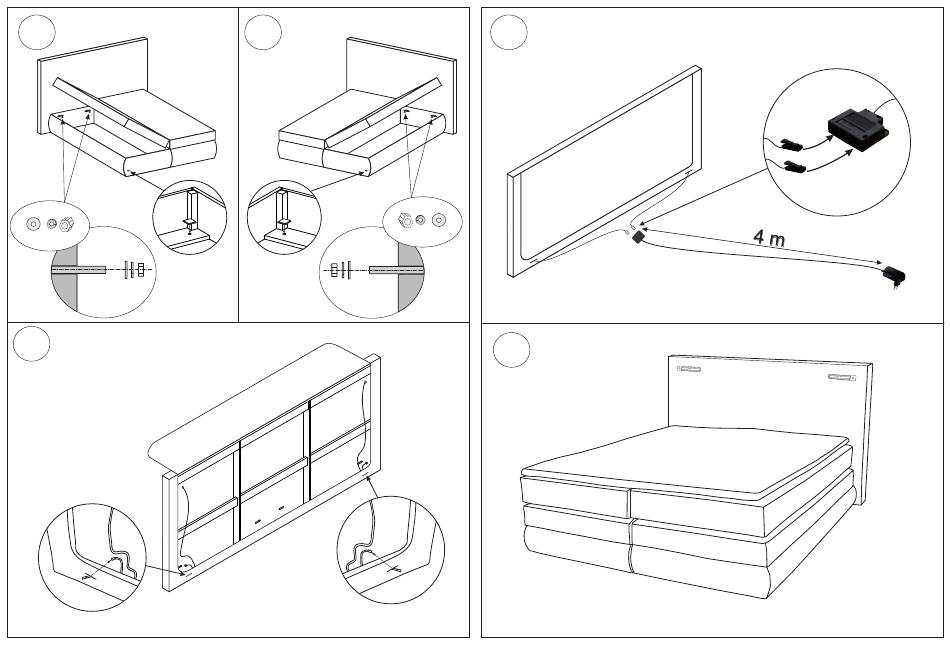 4 m