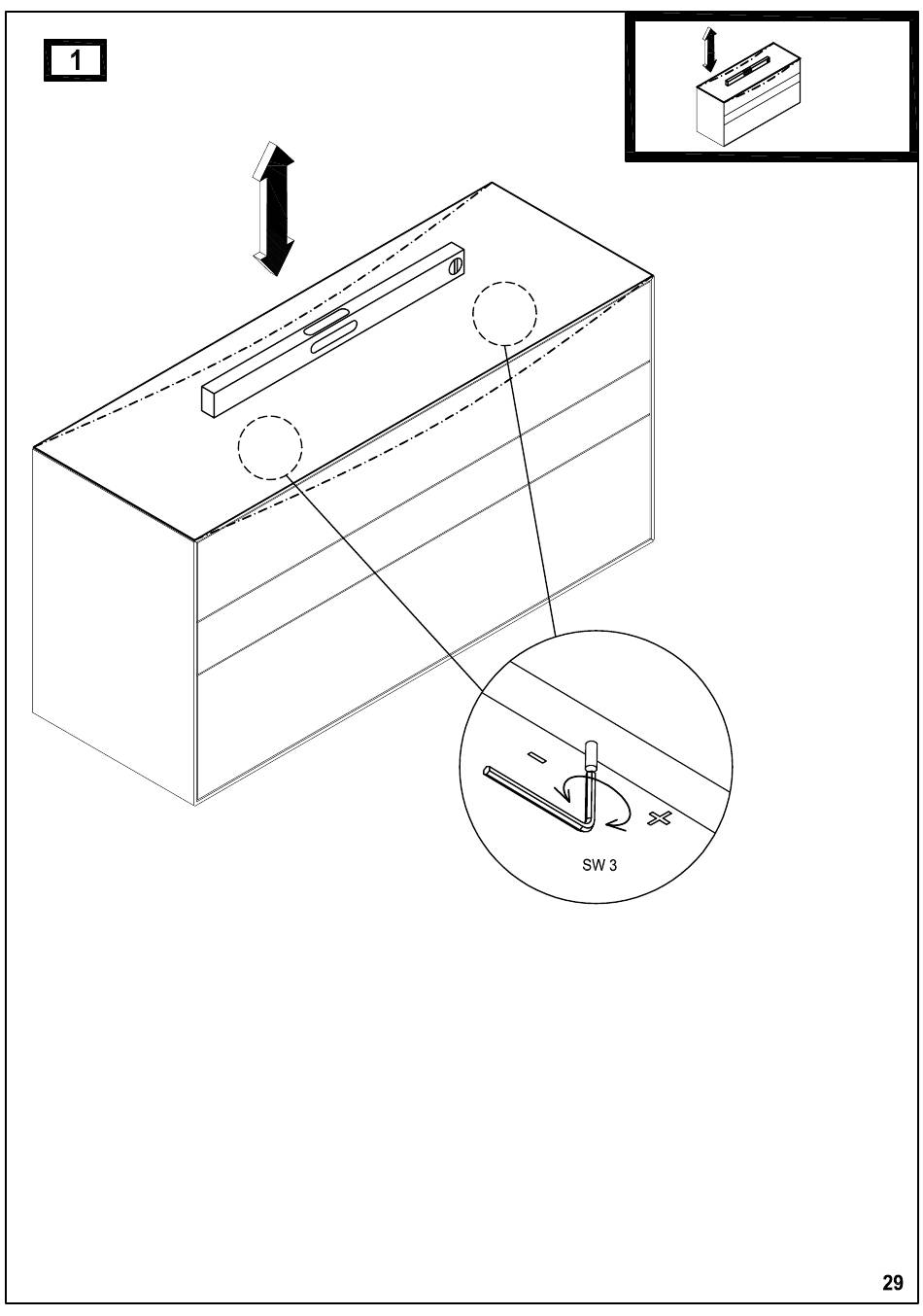 1

-

+

SW 3

29