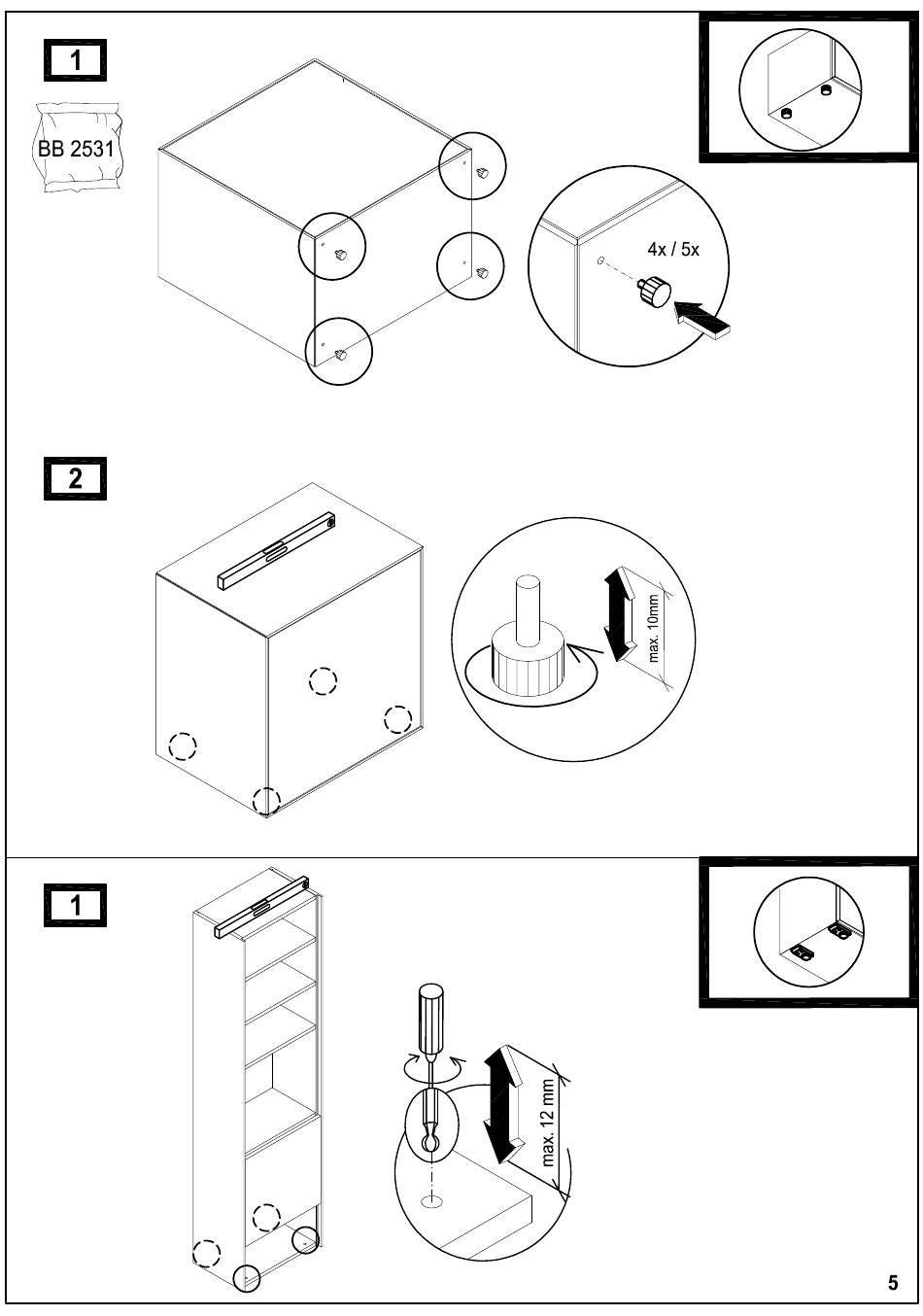 1

BB 2531

4x / 5x

2

max. 10mm

1

max. 12 mm

5