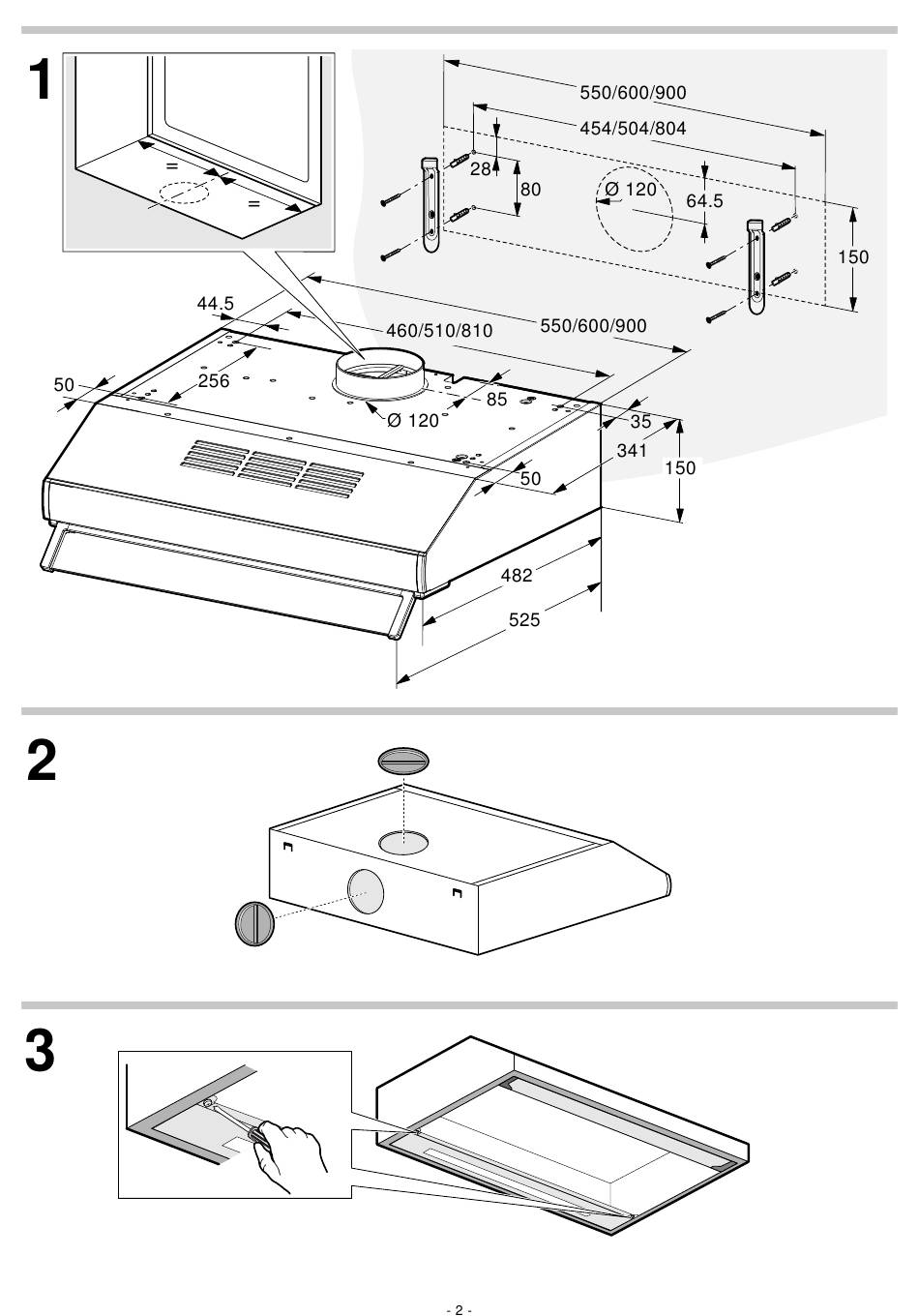 1

=

=

550/600/900

454/504/804

28

80

Ø 120

64.5

150

44.5

460/510/810

550/600/900

50

256

85

Ø 120

35

341

150

50

482

525

2

3

- 2 -