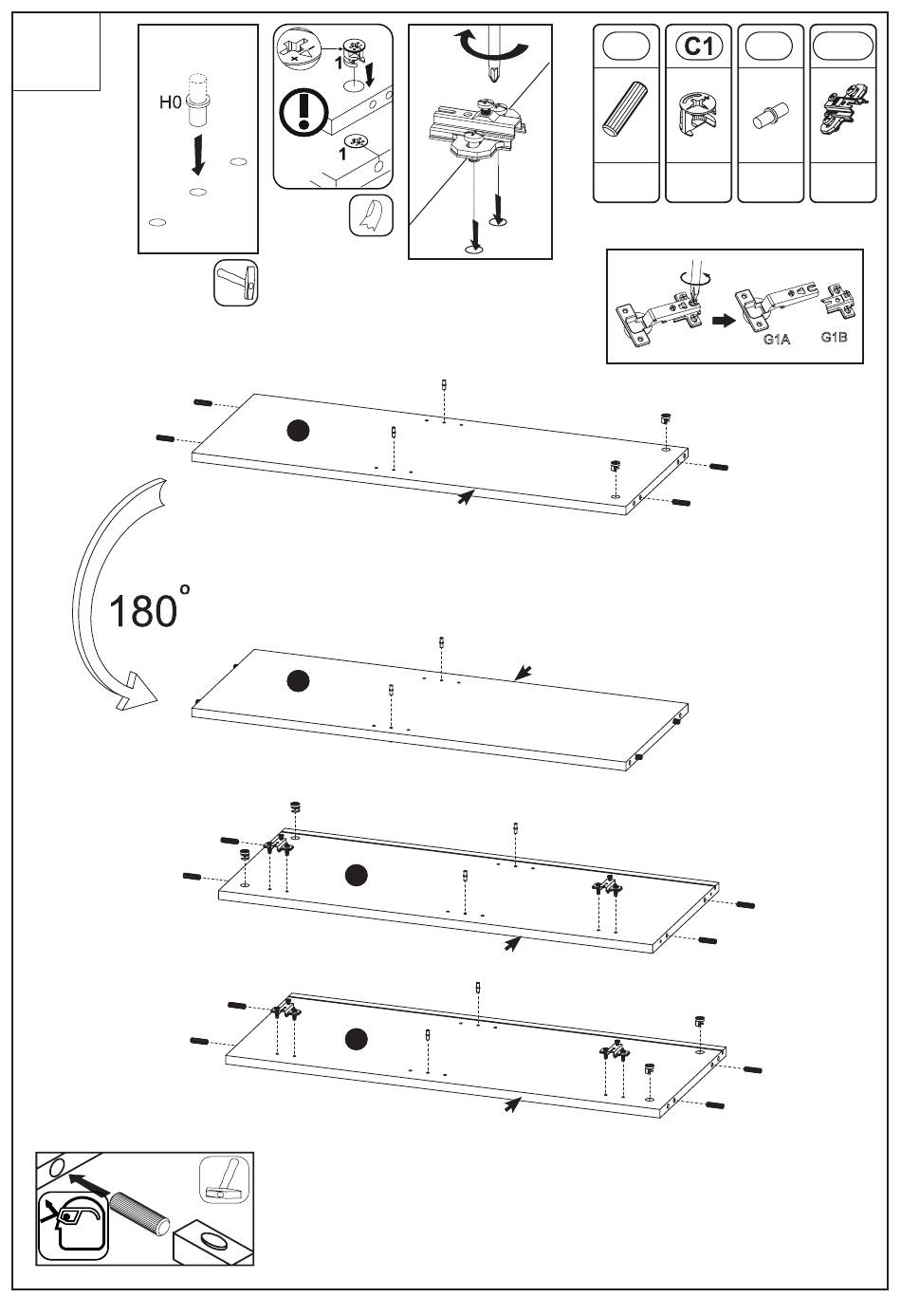 H0

1

1

C1

G1A G1B

180°