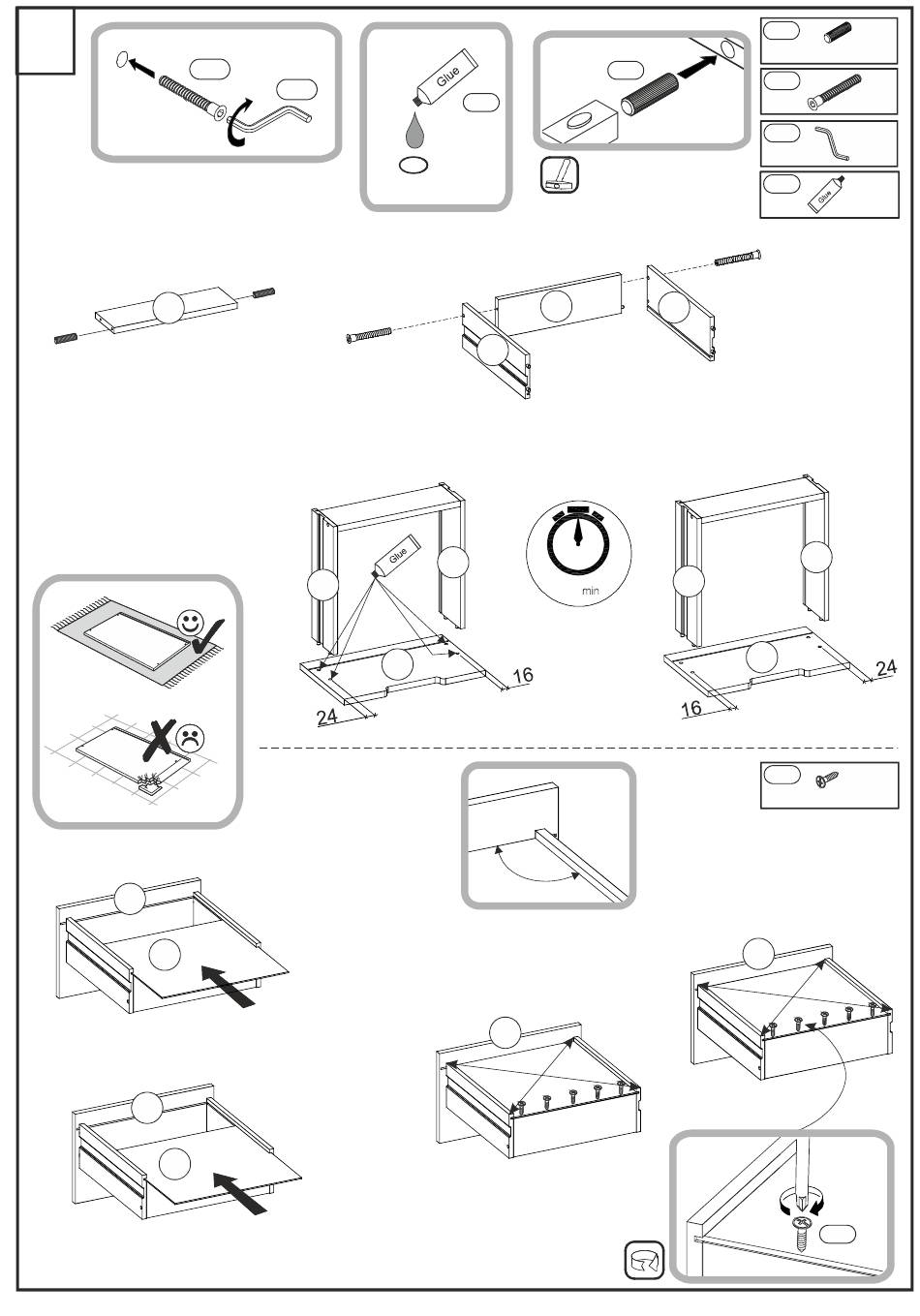 Glue

Glue

Glue

min

16

24

24

16