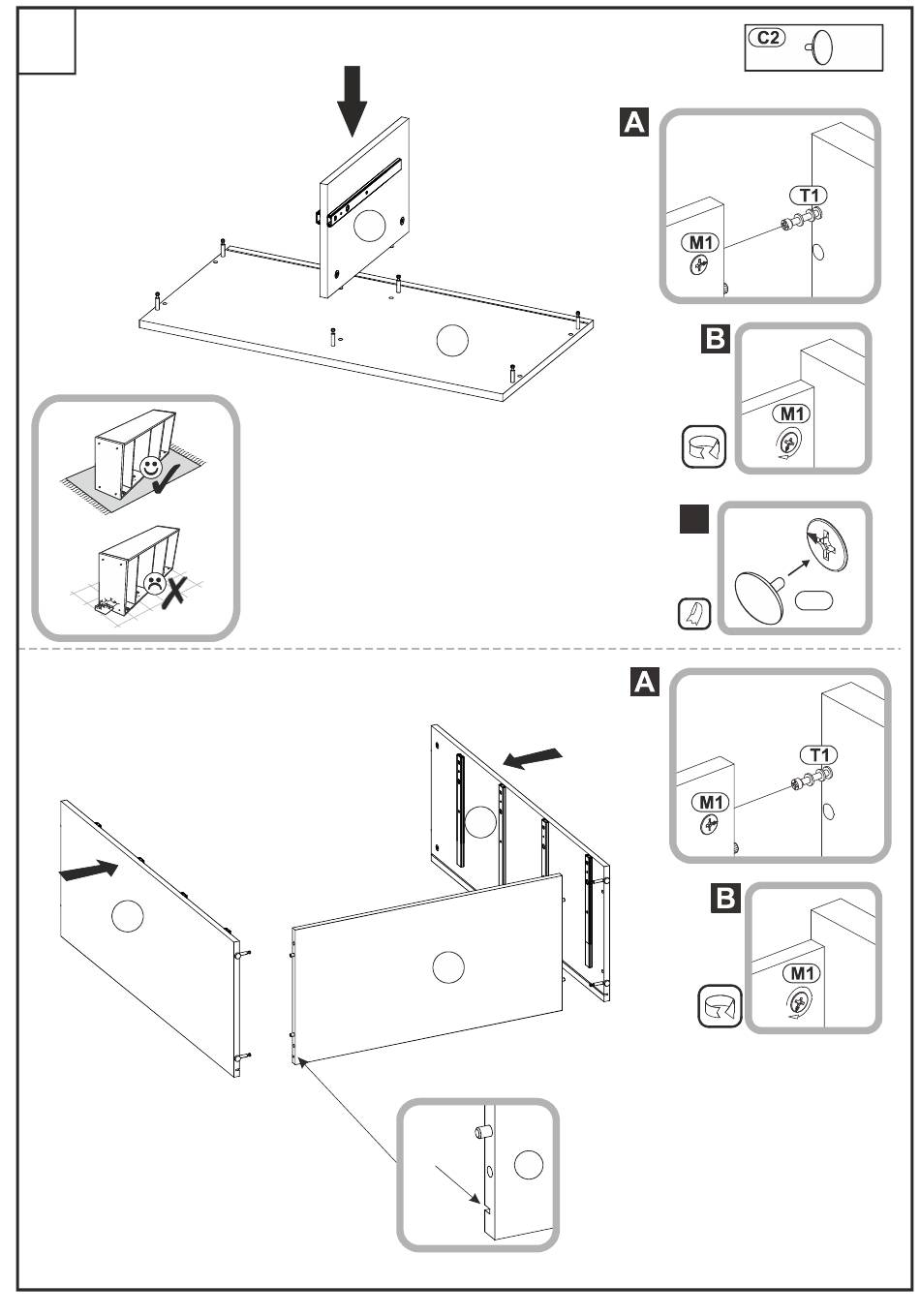 C2

A

T1

M1

B

M1

A

T1

M1

B

M1