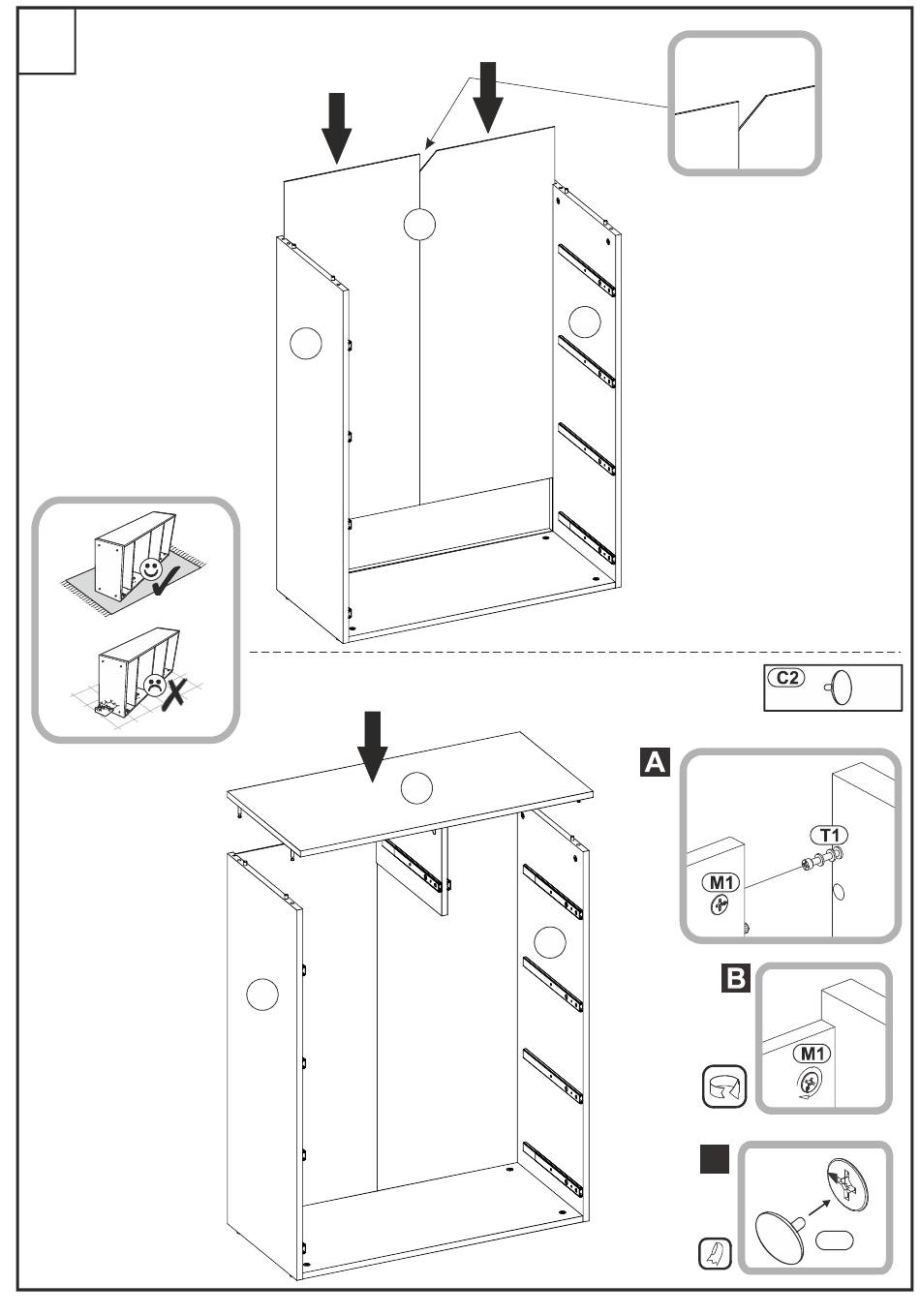 C2

A

T1

M1

B

M1