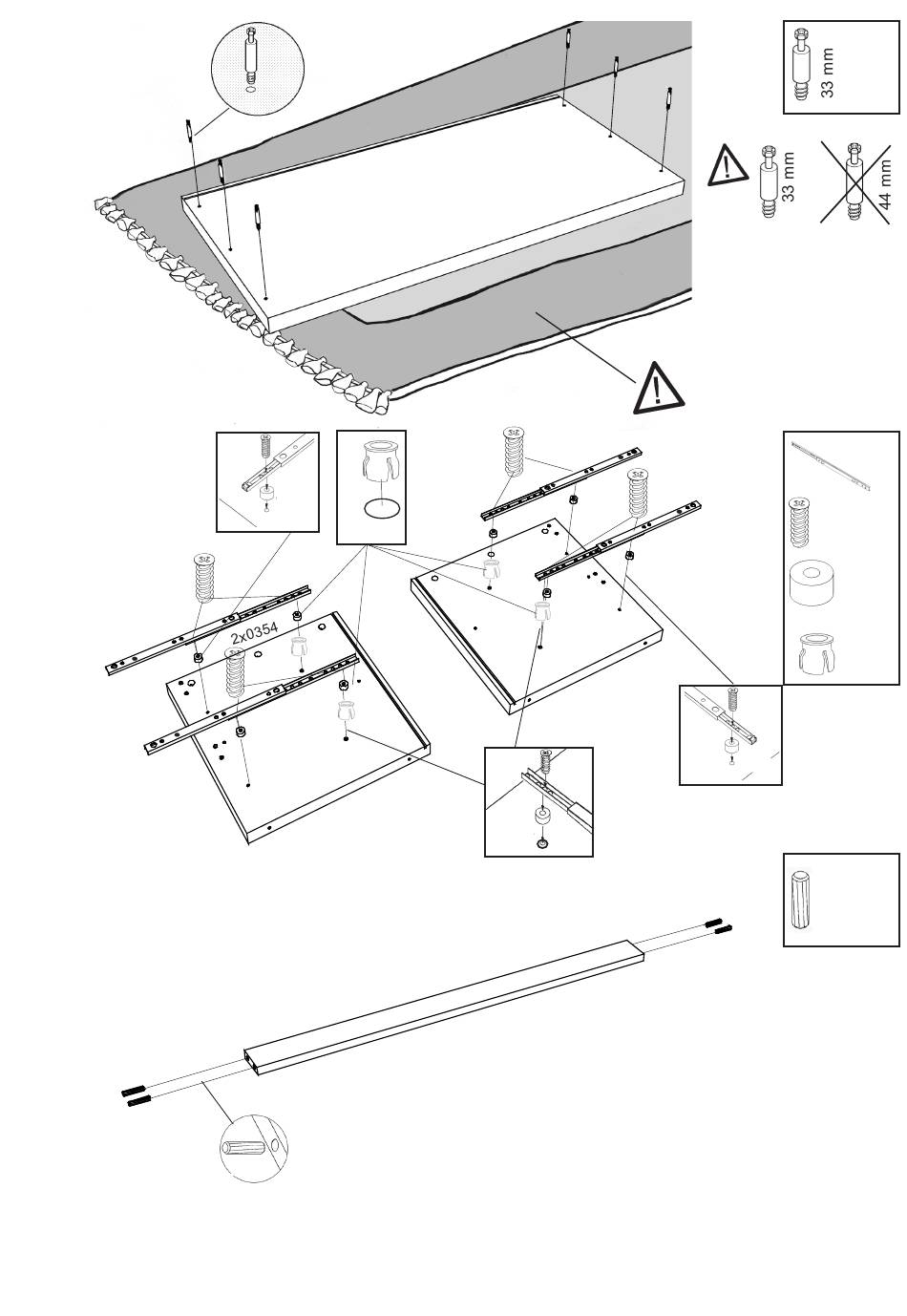 33 mm

33 mm

44 mm

2x0354