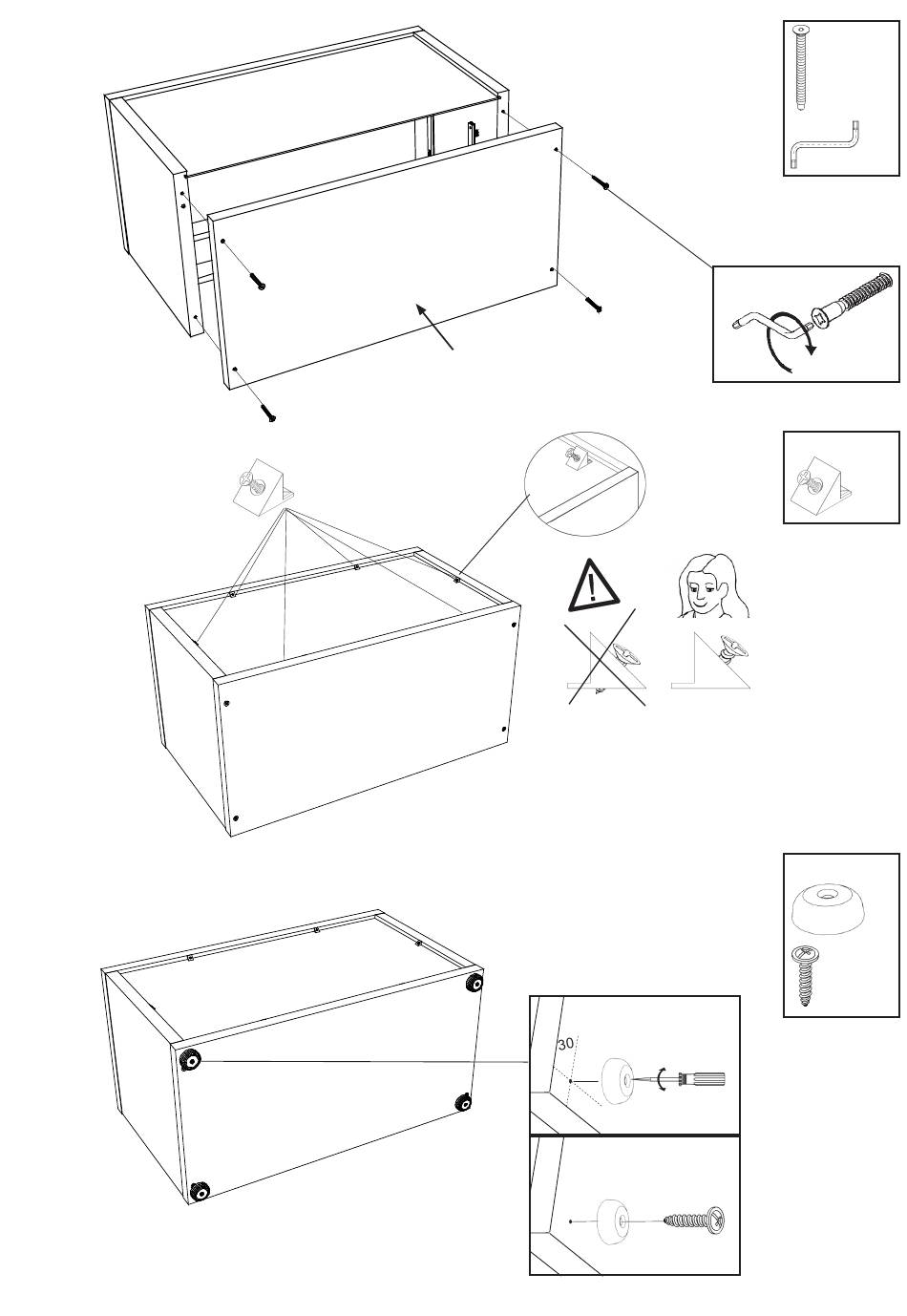 30