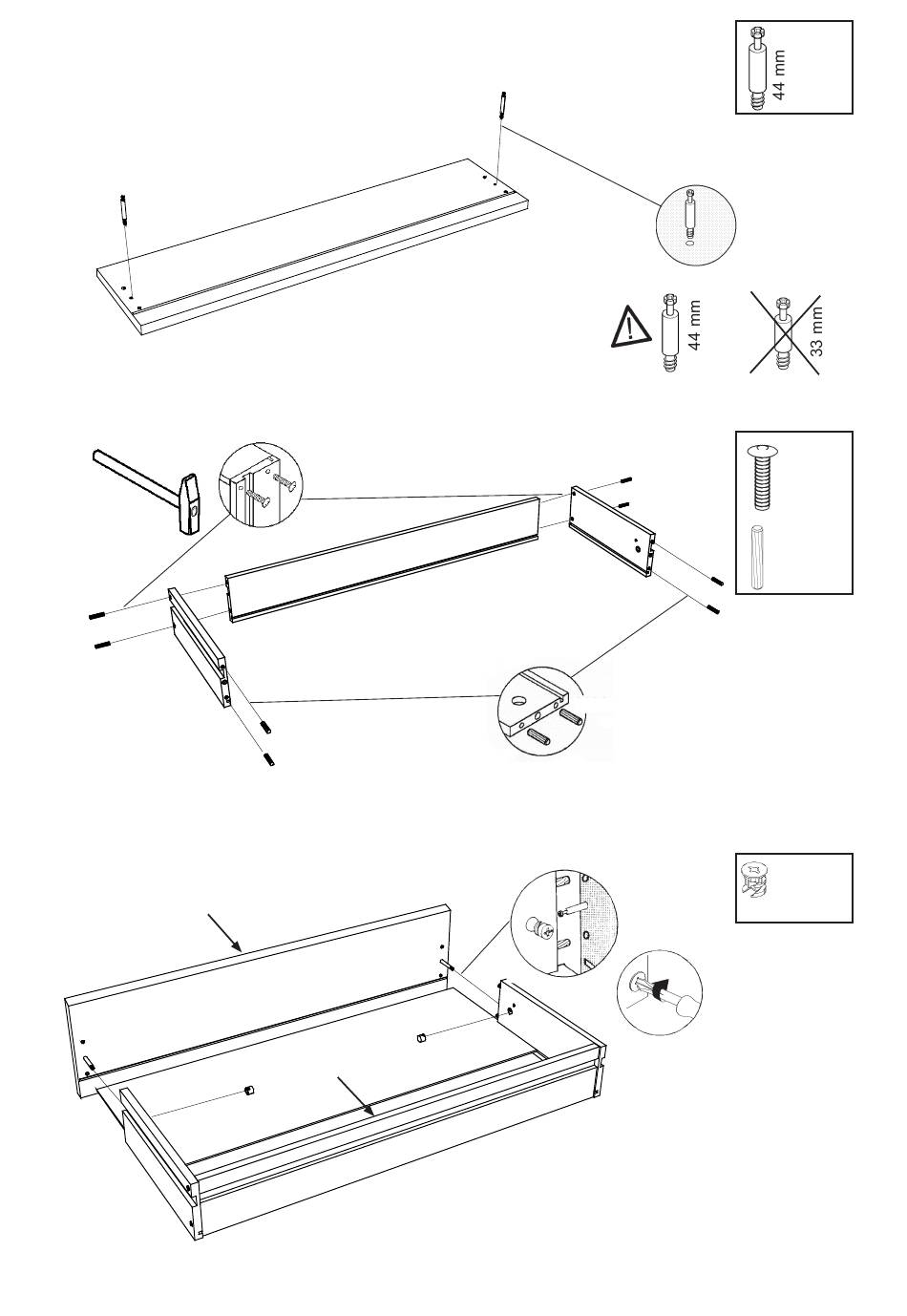 44 mm

44 mm

33 mm