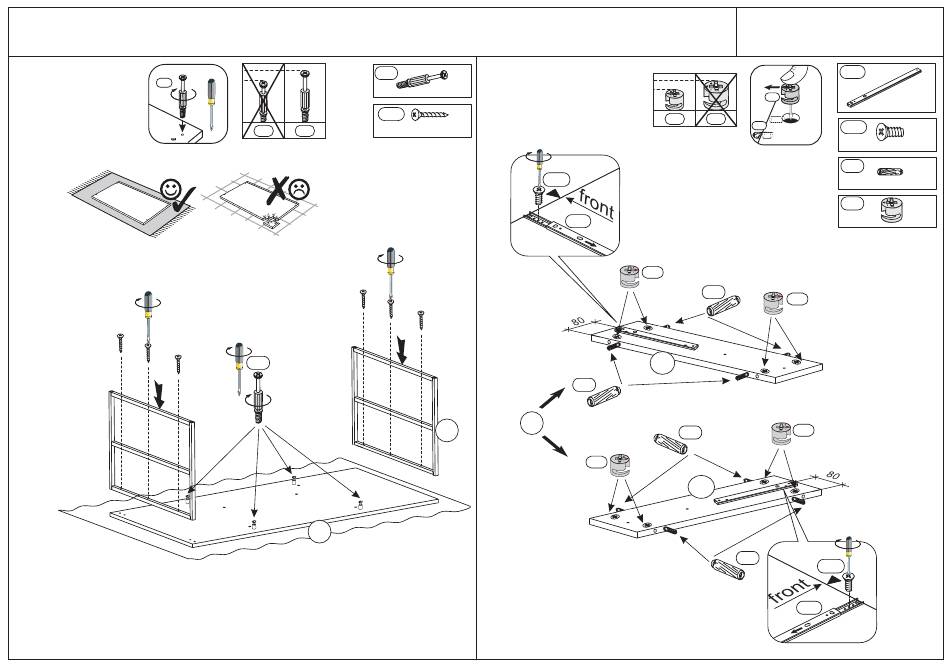 front

80

80

front