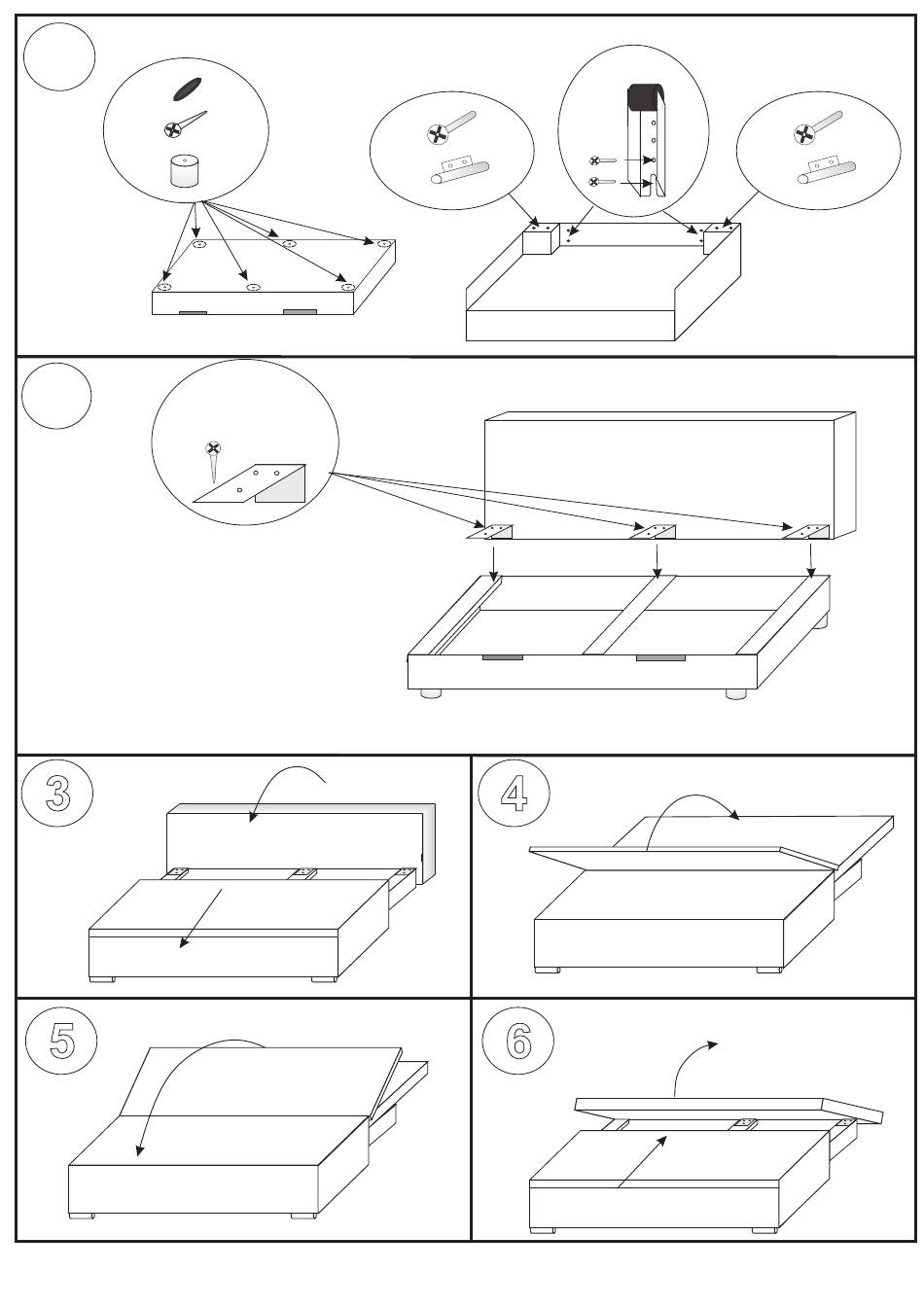 3

4

5

6