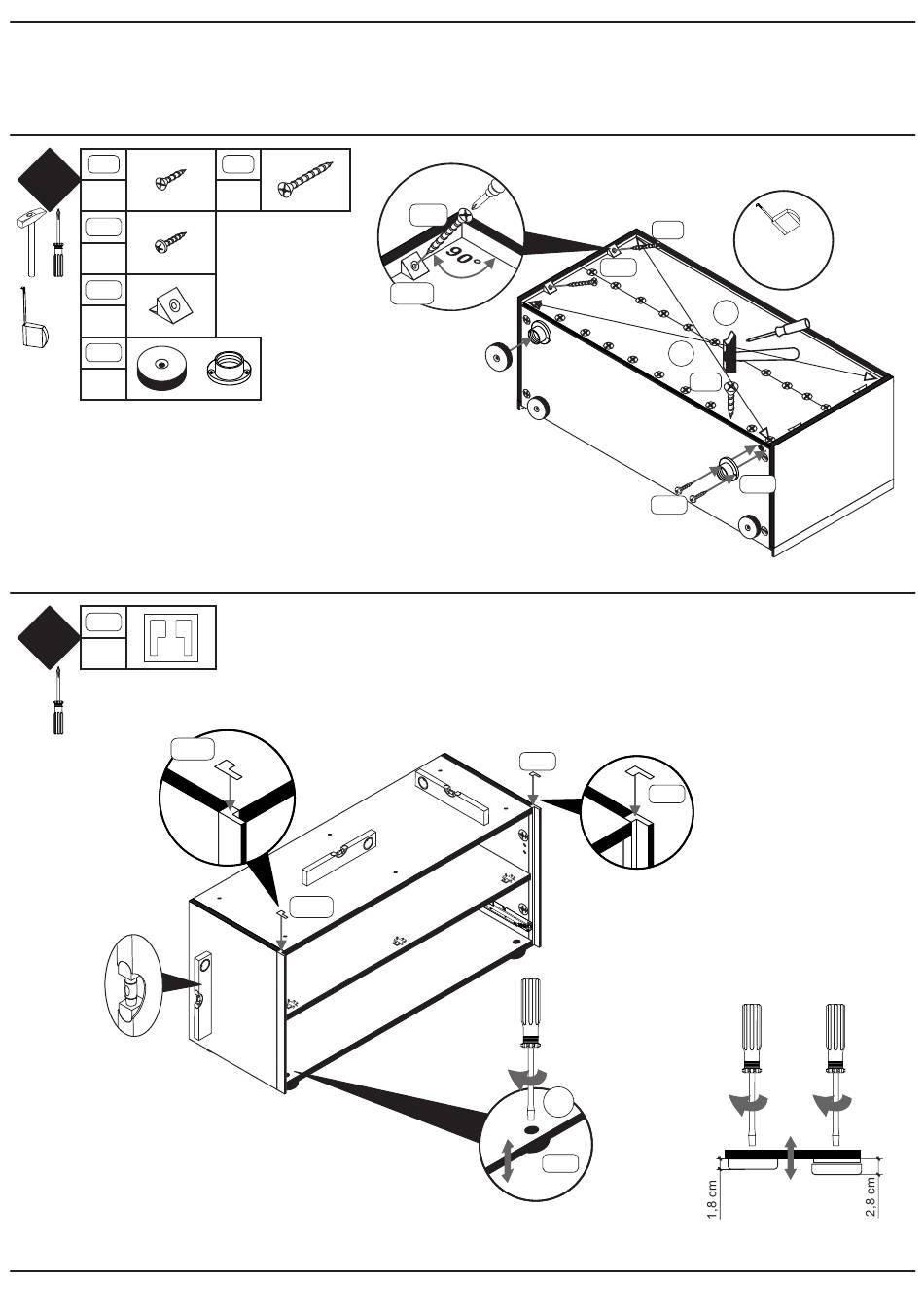 90°

1,8 cm

2,8 cm