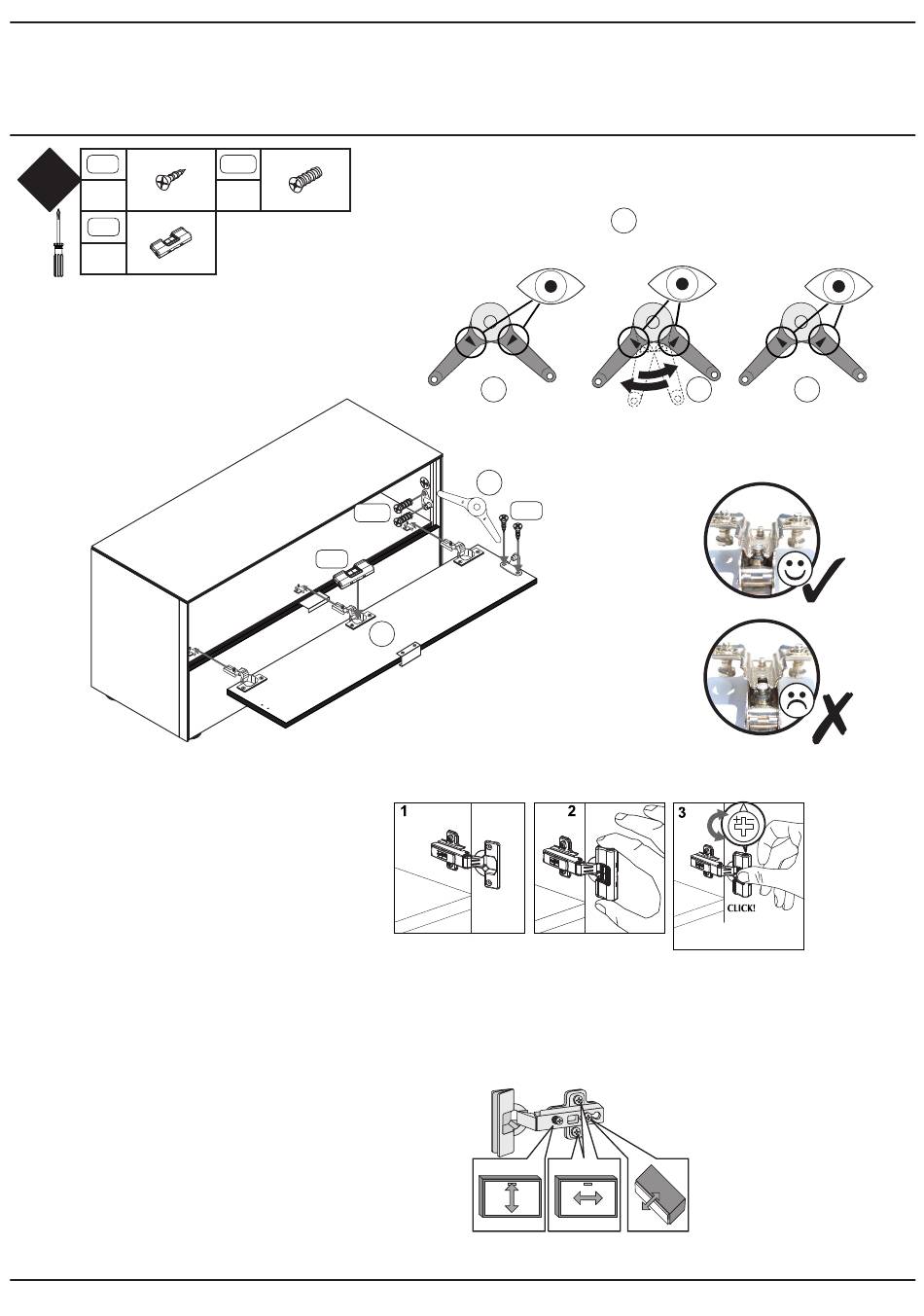 1

2

3

CLICK!