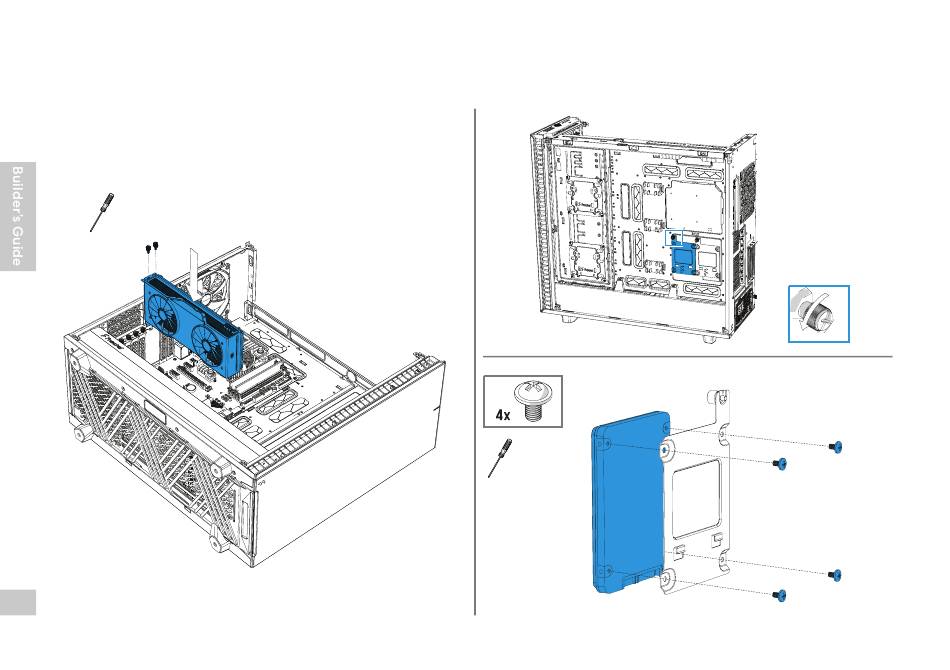 Builder's Guide

4x