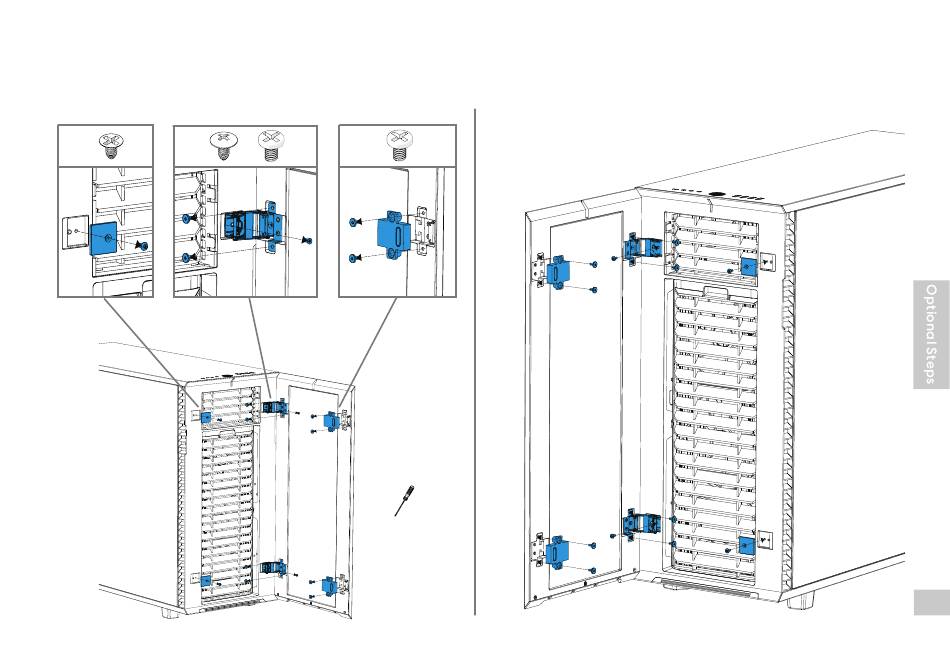 Optional Steps