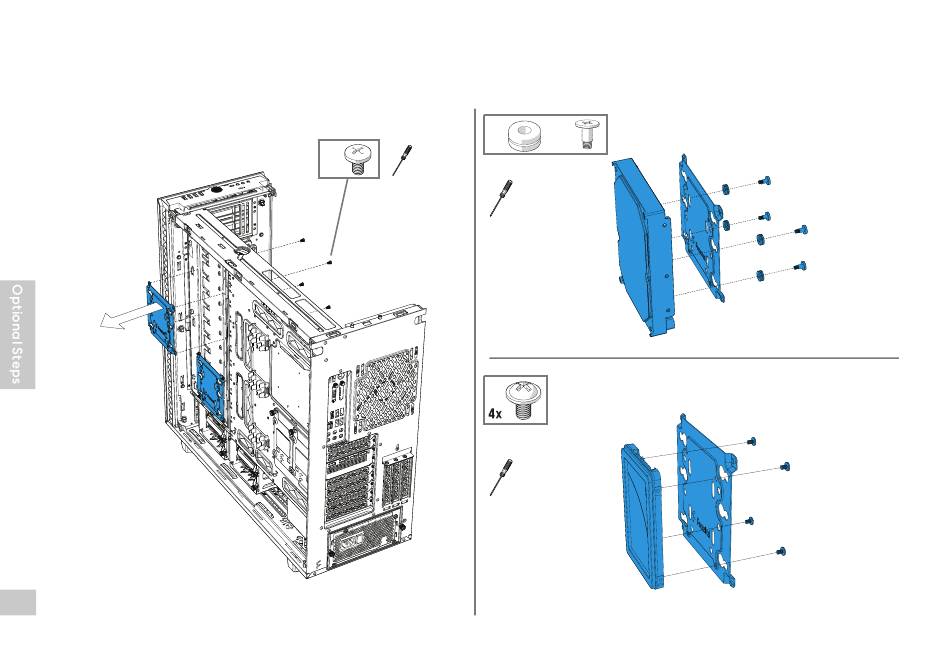 Optional Steps

4x