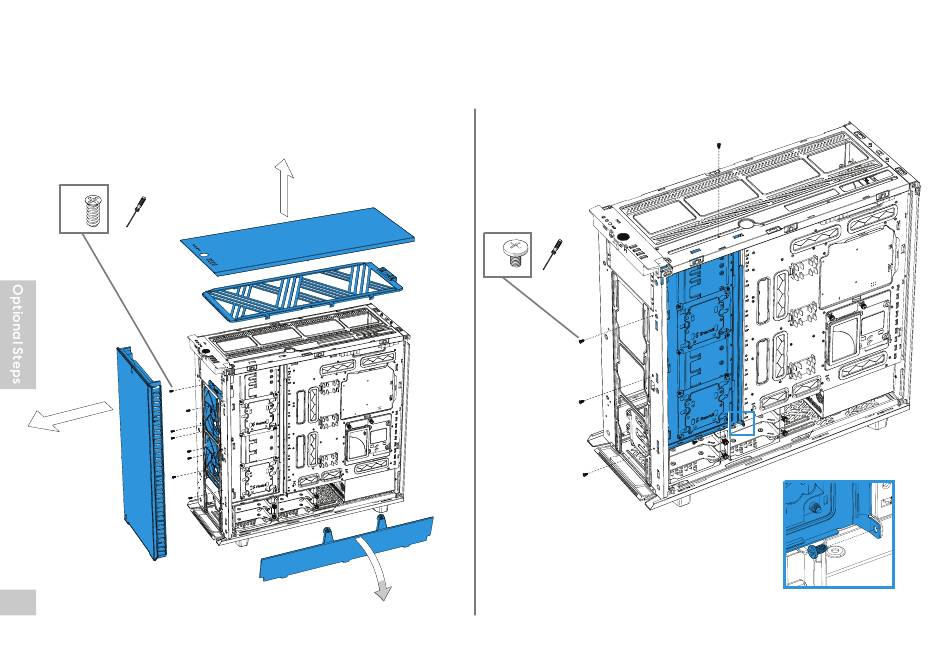 Optional Steps