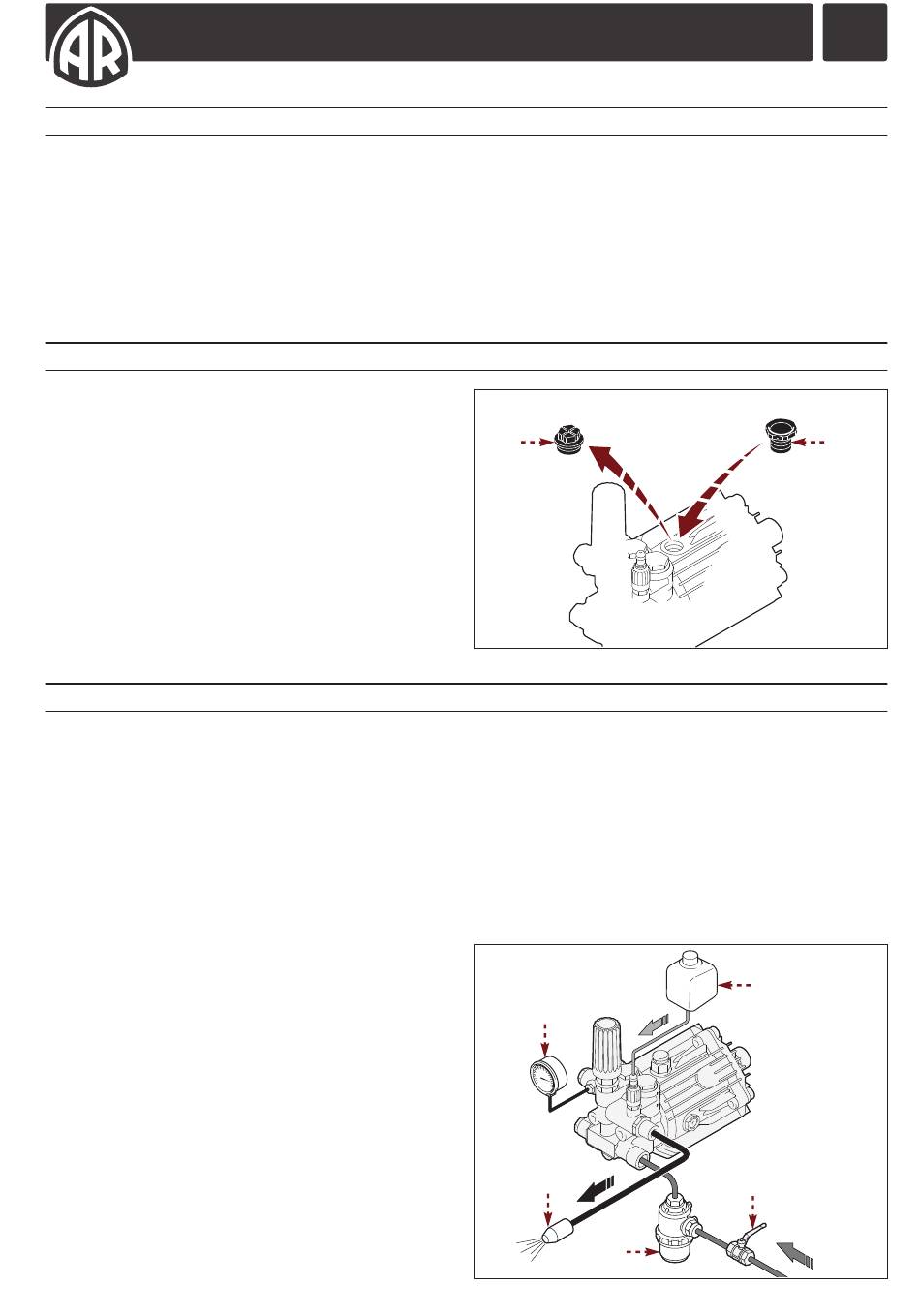 AR