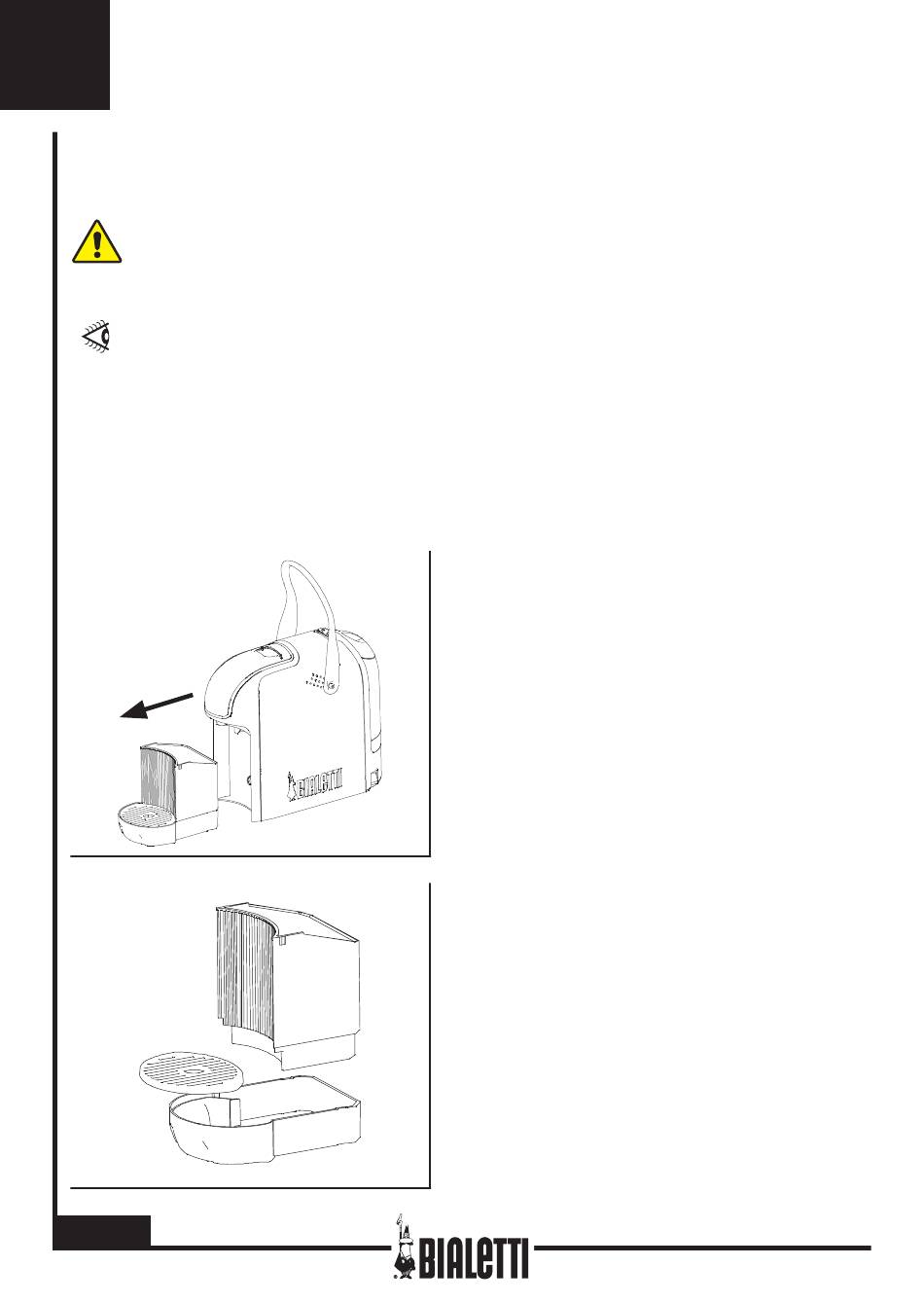 BIALETTI

BIALETTI