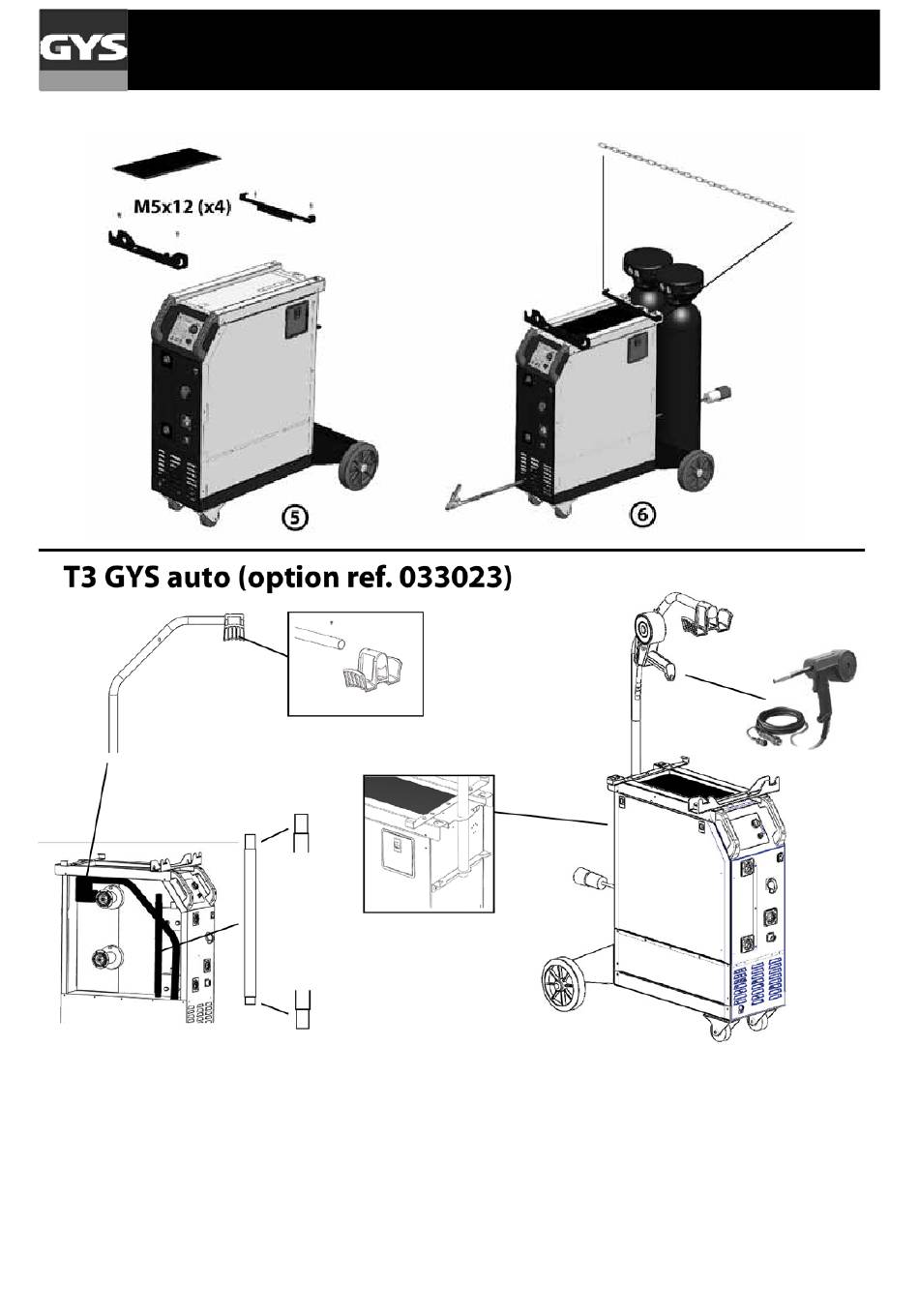 GYS

M5x12 (x4)

⑤

⑥

T3 GYS auto (option ref. 033023)