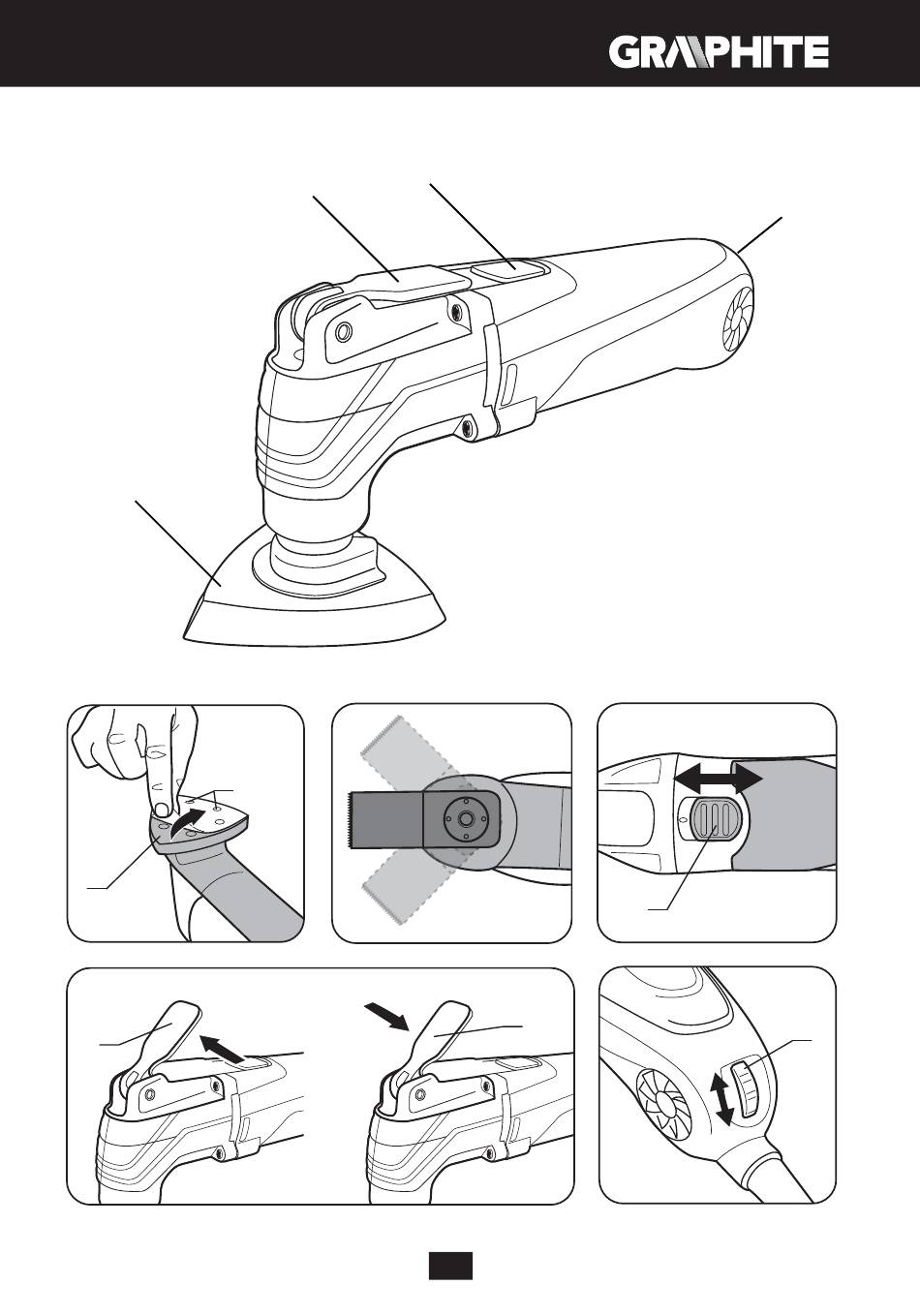 GRAPHITE