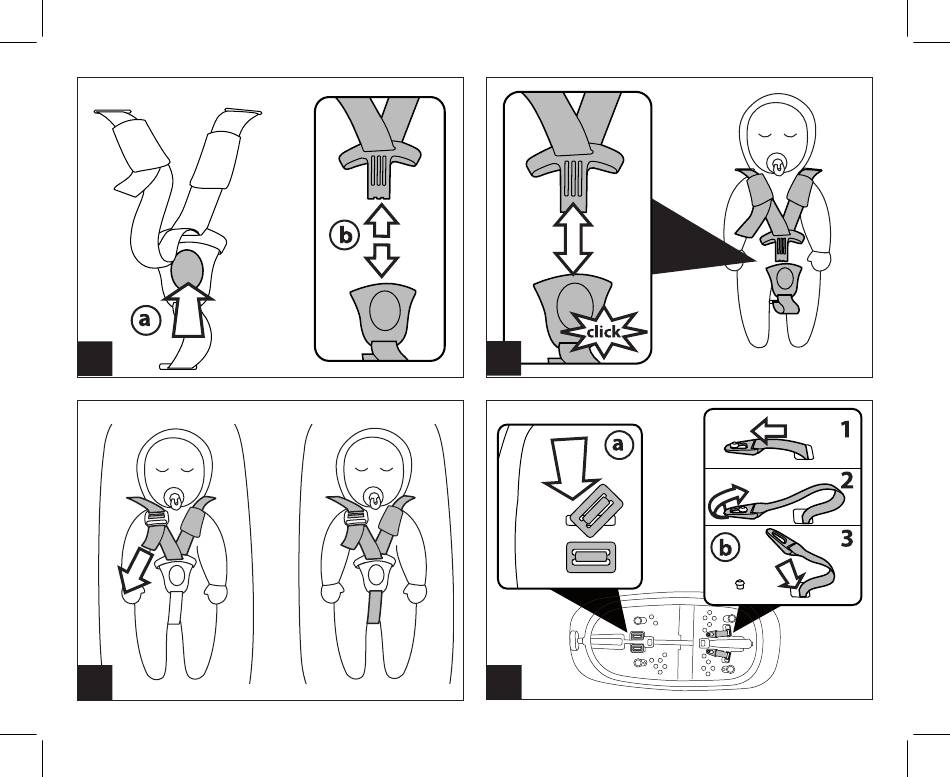 a

b

click

a

1

2

b

3