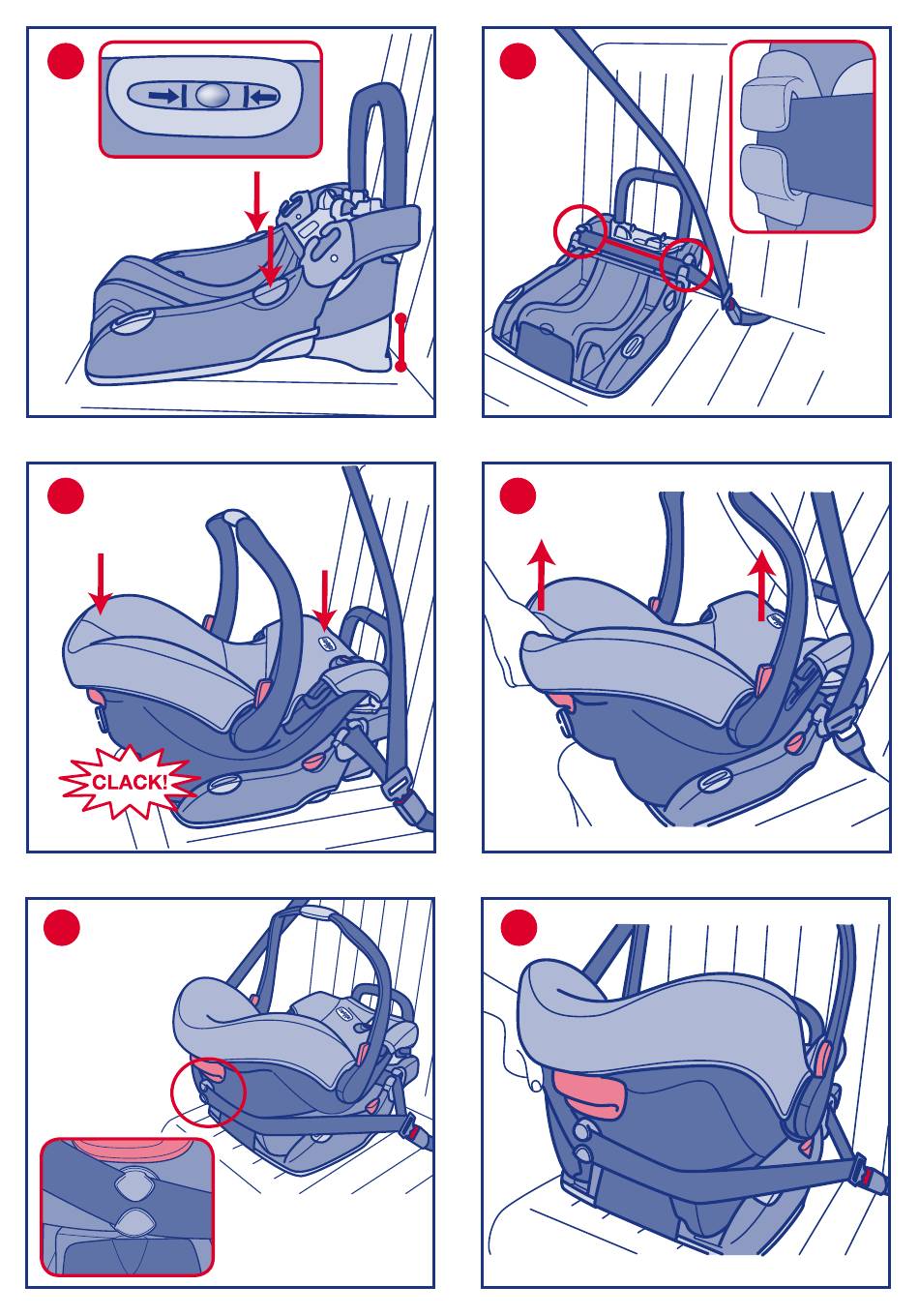 CLACK!