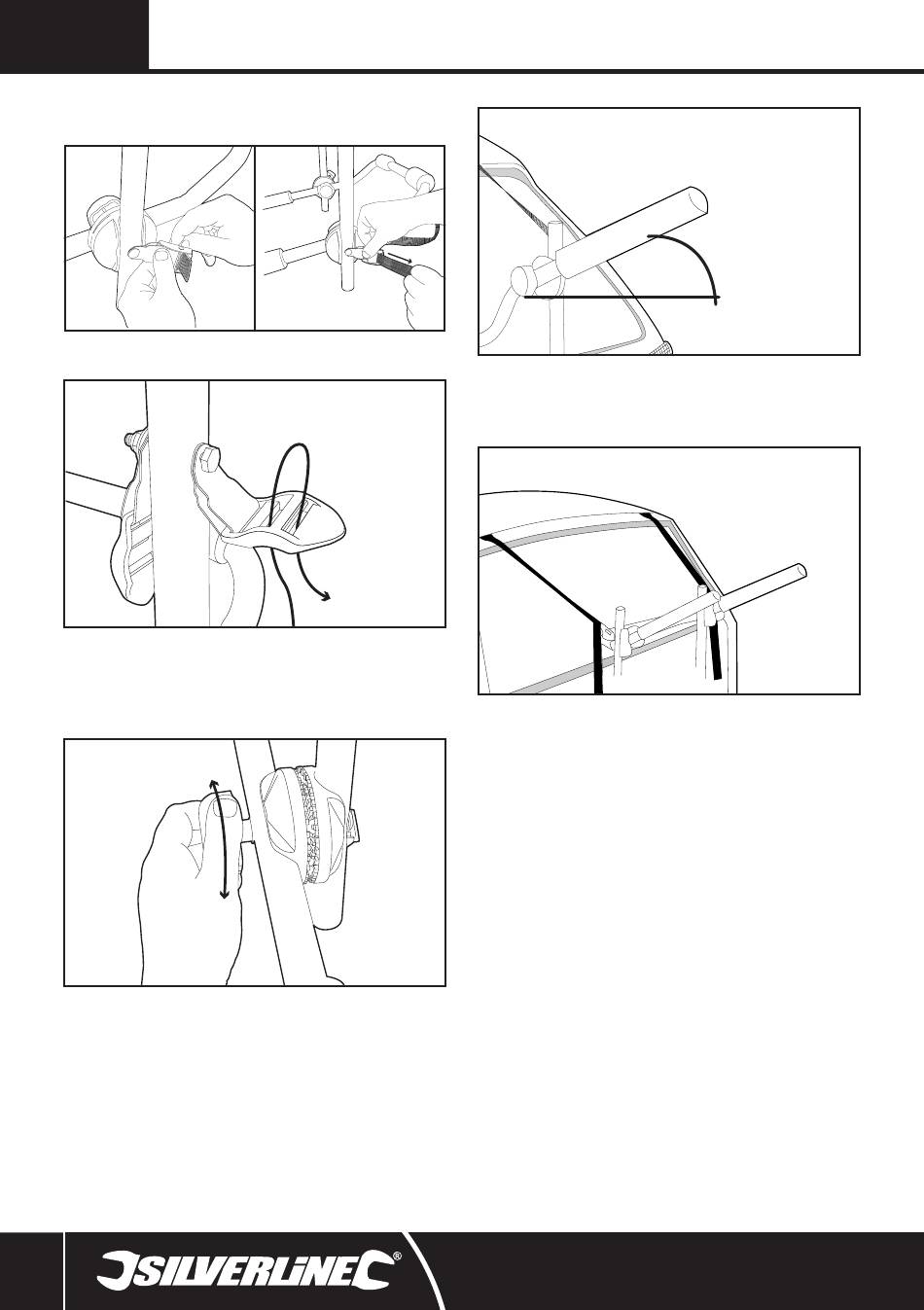 SILVERLINE®