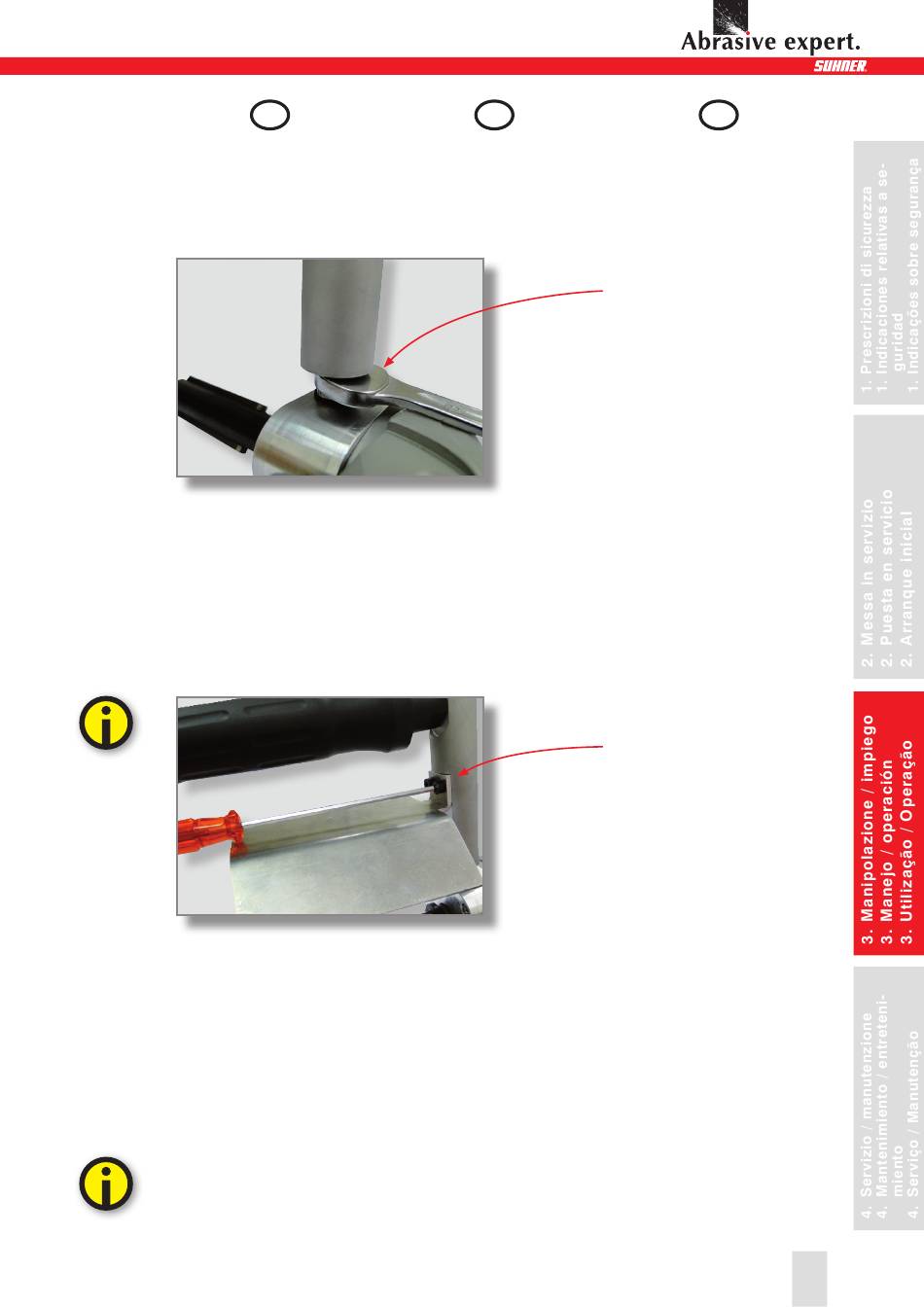 Abrasive expert.

SUHNER

1. Prescrizioni di sicurezza
1. Indicaciones relativas a seguridad
1. Indicações sobre segurança

2. Messa in servizio
2. Puesta en servicio
2. Arranque inicial

3. Manipolazione / impiego
3. Manejo / operación
3. Utilização / Operação

4. Servizio / manutenzione
4. Mantenimiento / entretenimiento
4. Serviço / Manutenção