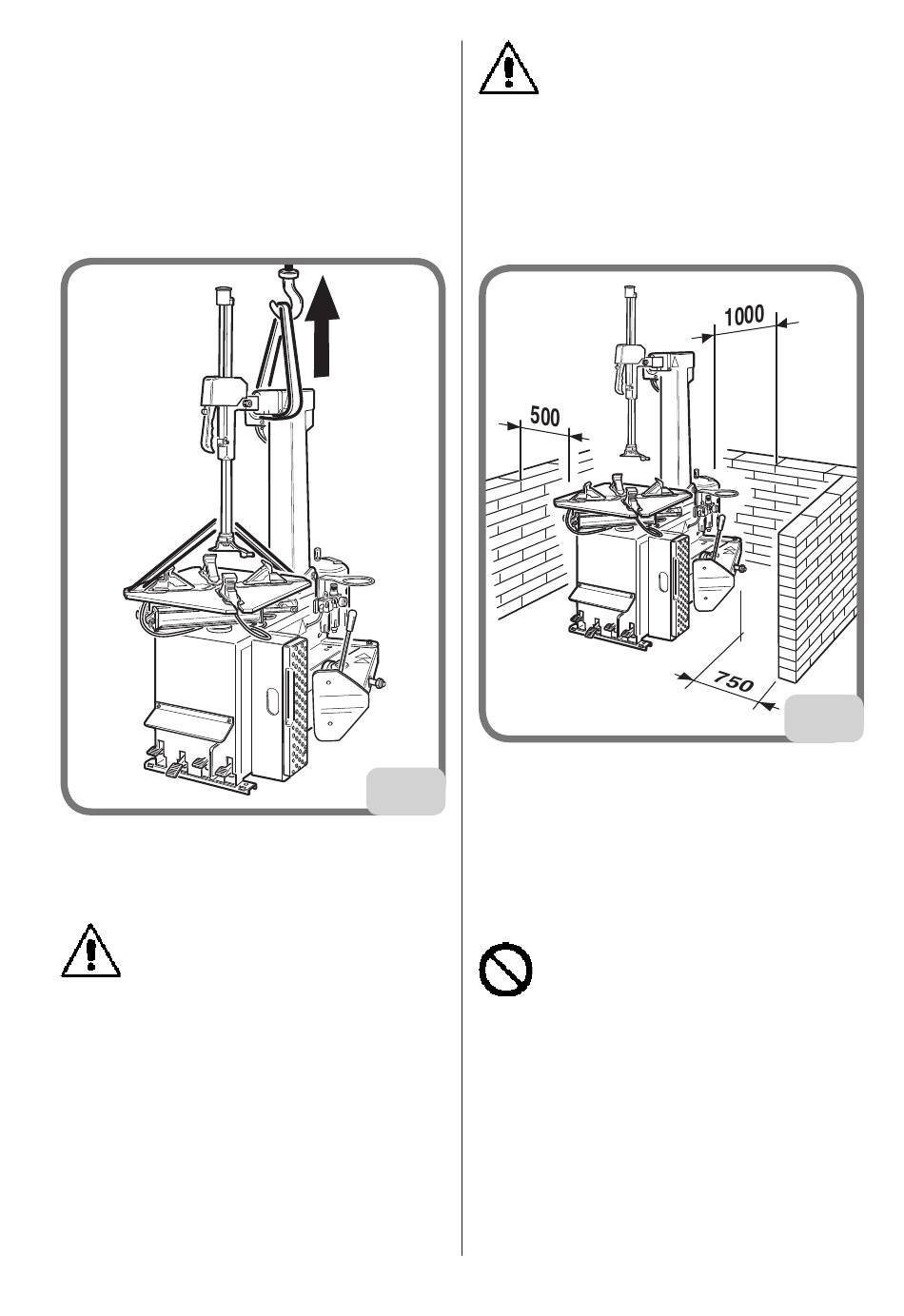 1000

500

750