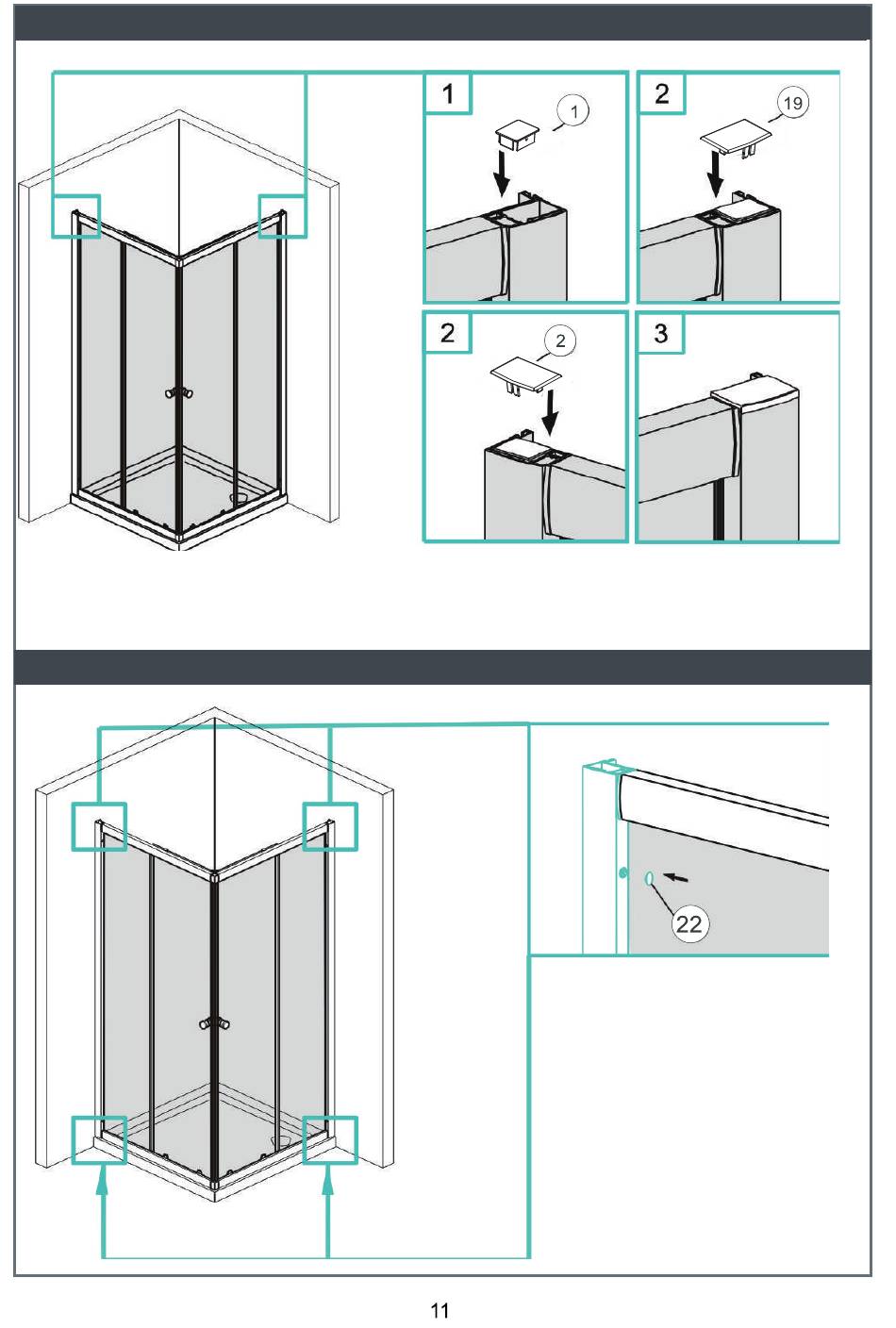 1

1

2

19

2

2

3

22

11