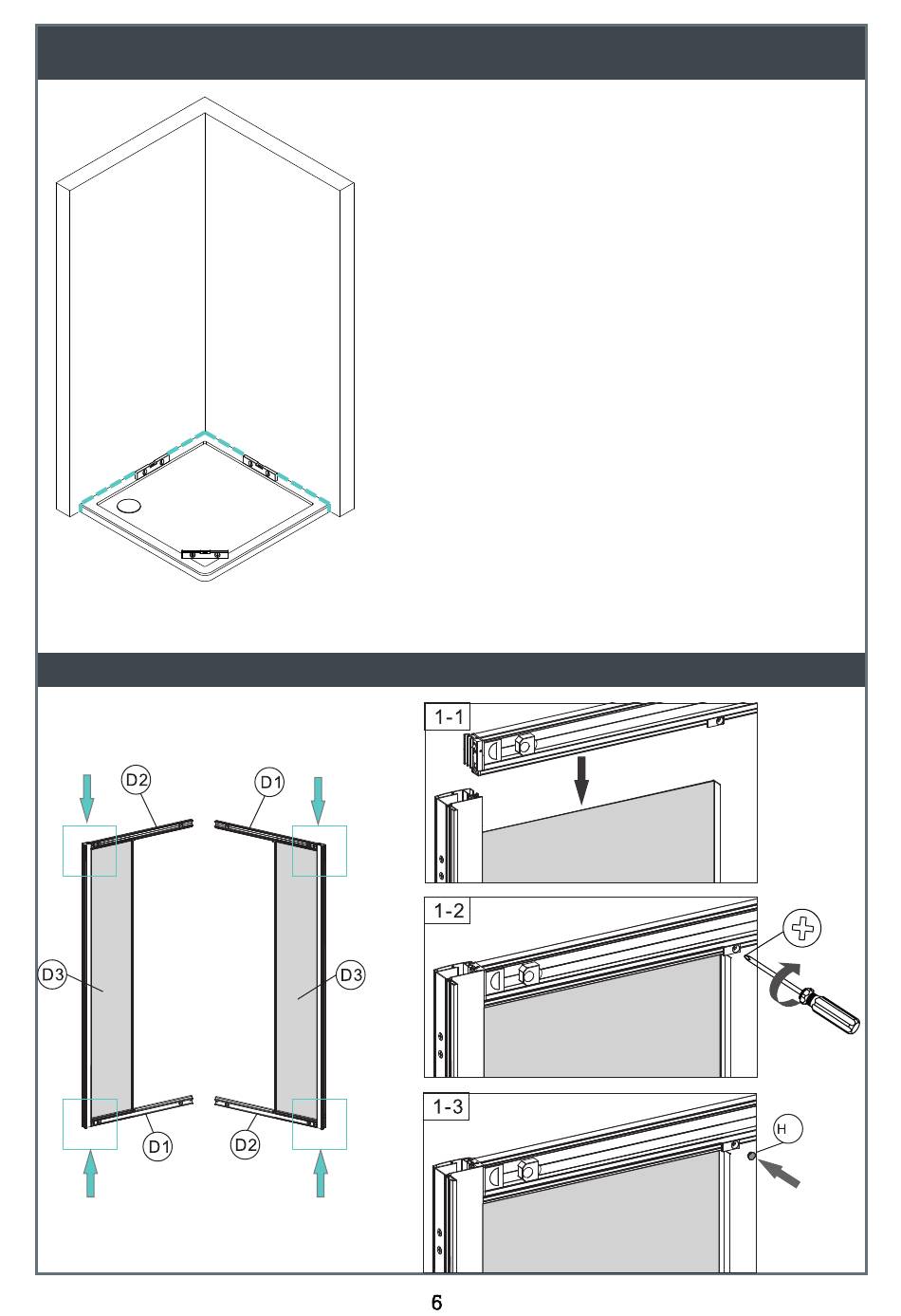 D2
D1
D3
D3
D1
D2
1-1
1-2
1-3
H

6