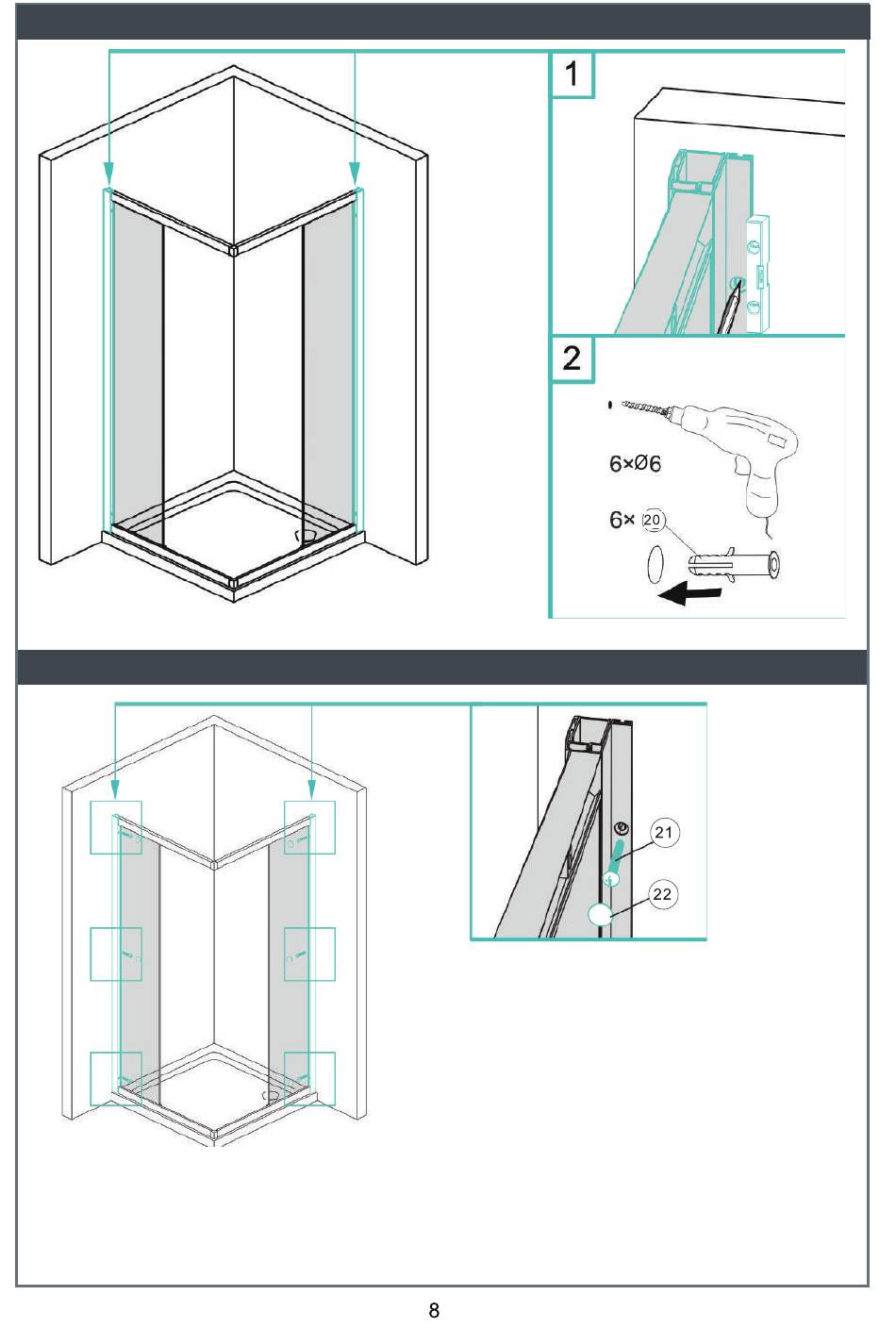 1

2

6×Ø6

6× 20

21

22

8