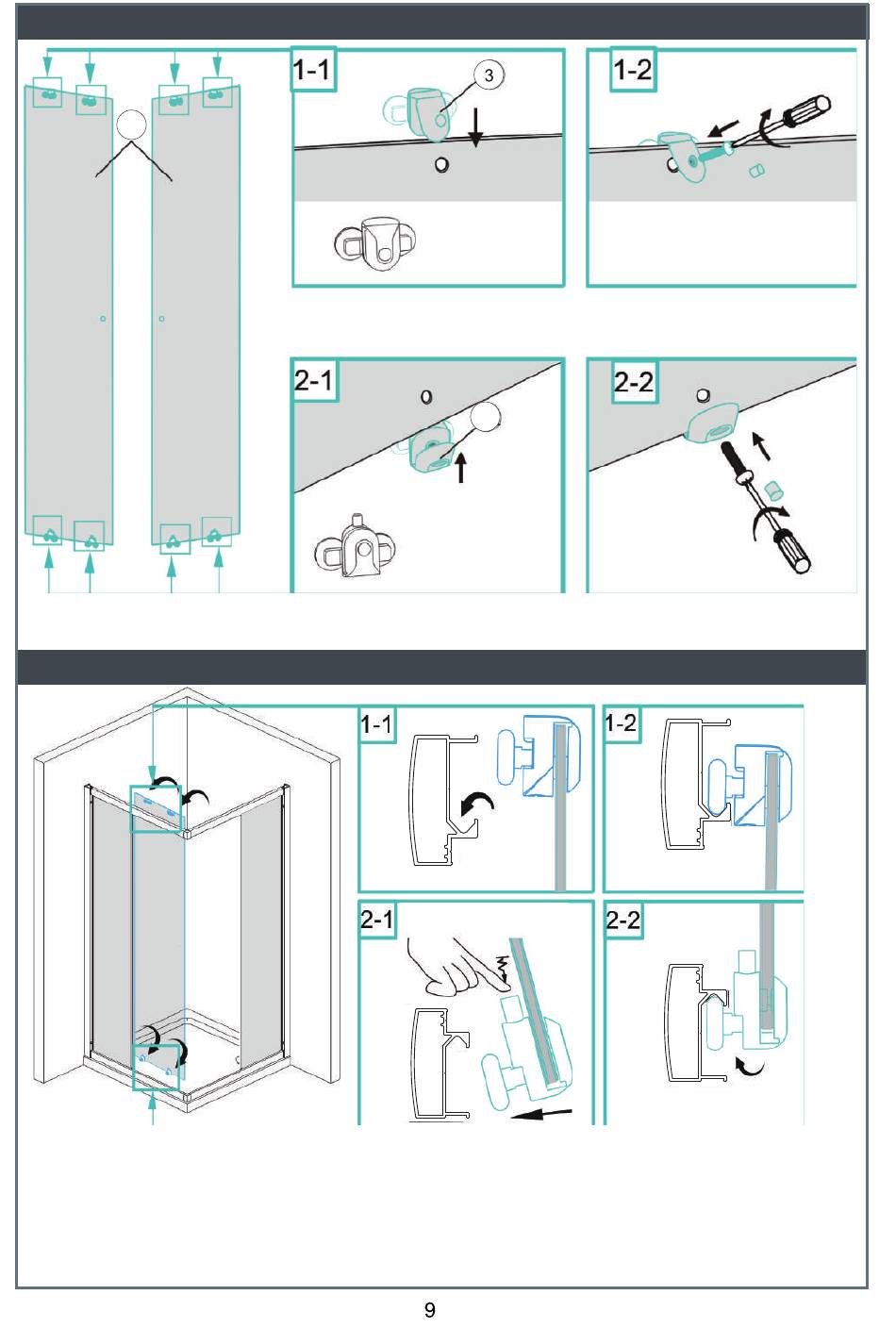 1-1

3

1-2

2-1

2-2

1-1

1-2

2-1

2-2

9