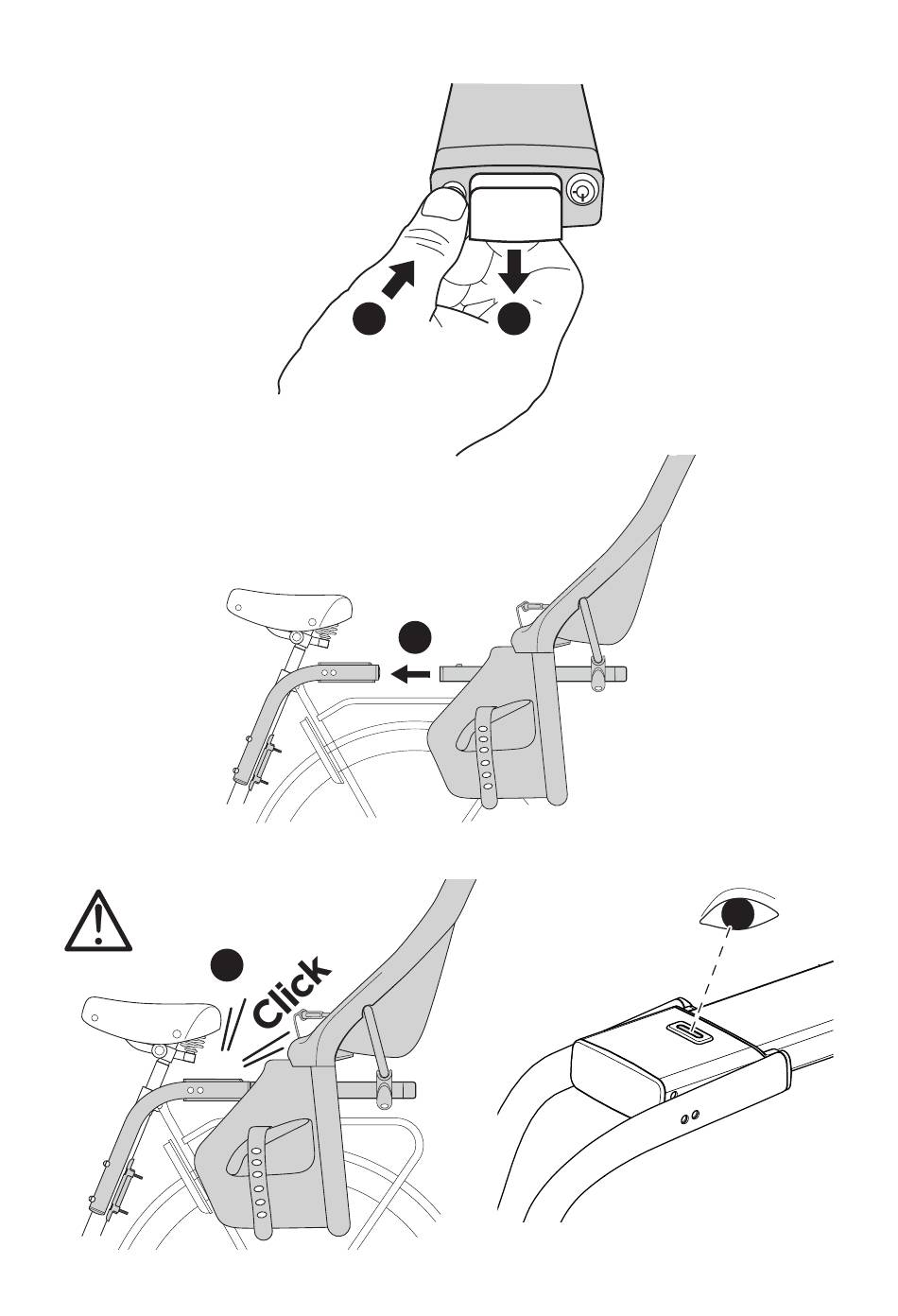 Click